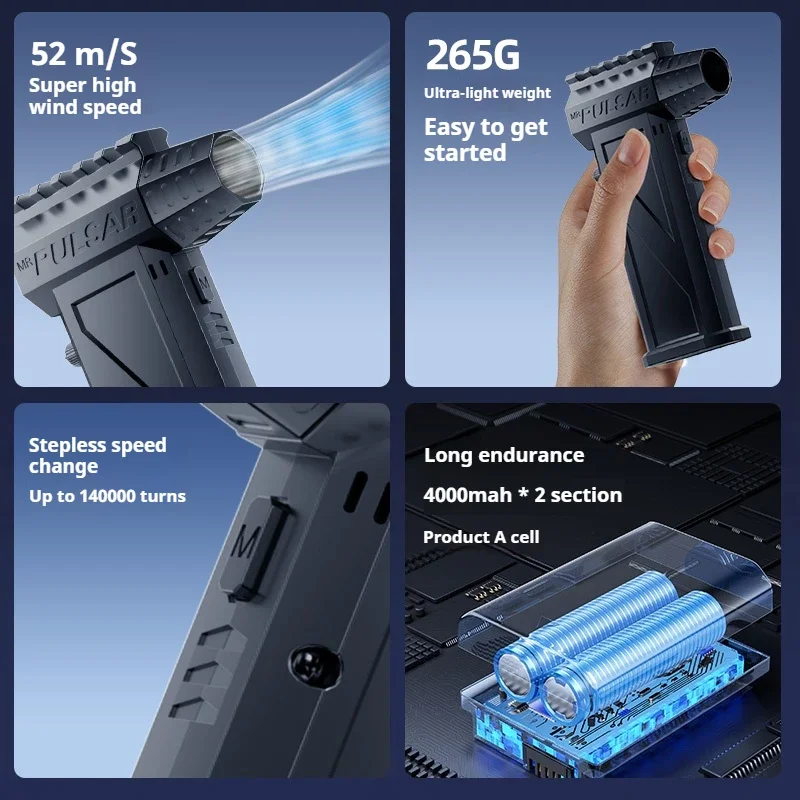 52 m/S
Super high wind speed

MR PULSAR

M

265G
Ultra-light weight
Easy to get started

MR PULSAR

Stepless speed change
Up to 140000 turns

M

Long endurance
4000mah * 2 section
Product A cell