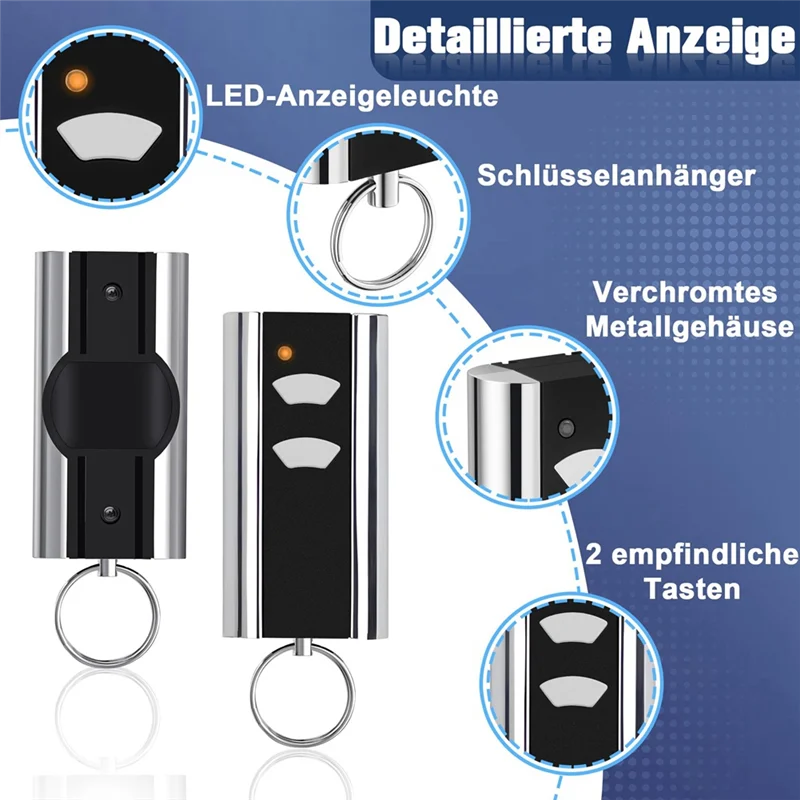 Detaillierte Anzeige

LED-Anzeigeleuchte

Schlüsselanhänger

Verchromtes Metallgehäuse

2 empfindliche Tasten