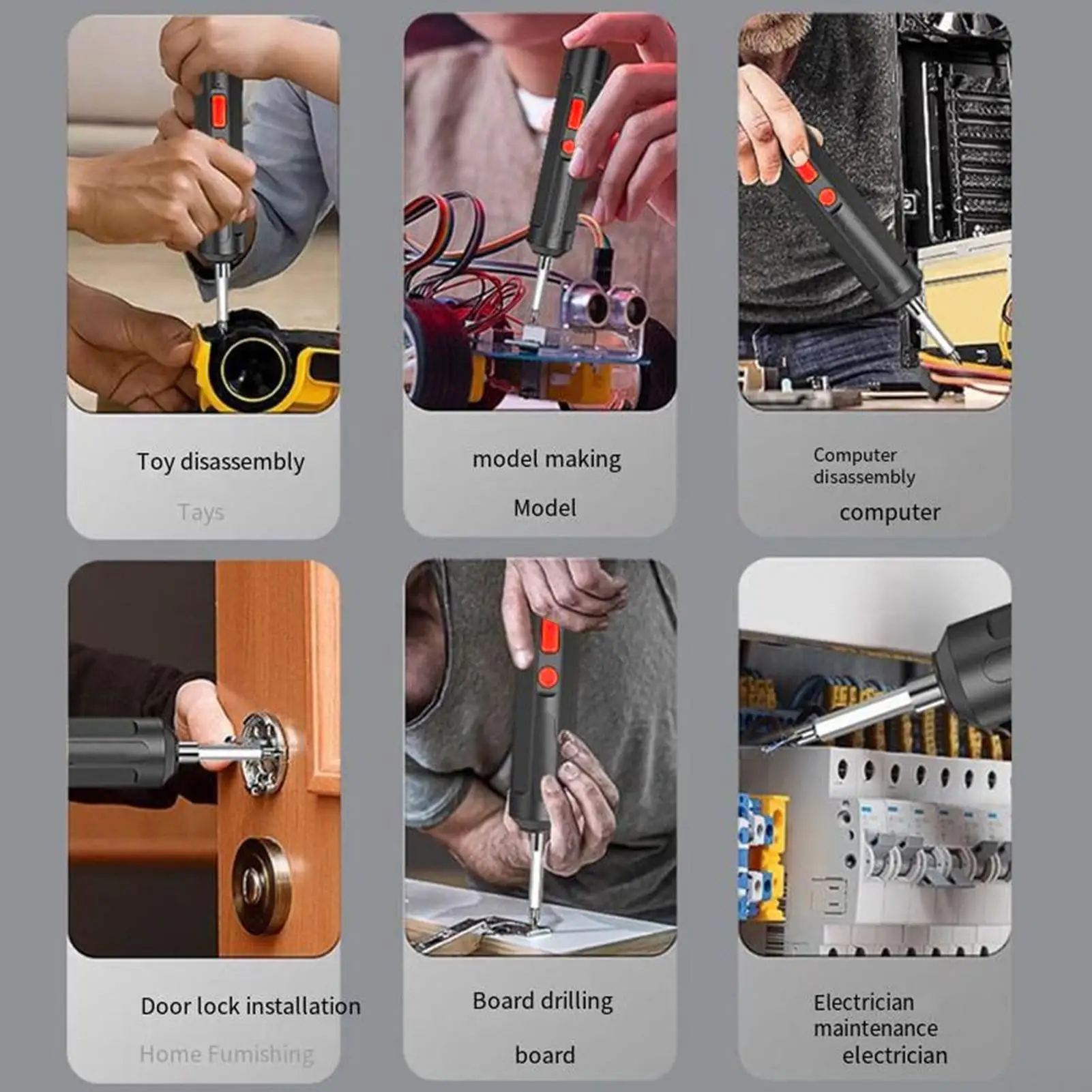 Toy disassembly

Tays

model making

Model

Computer disassembly

computer

Door lock installation

Home Fumishing

Board drilling

board

Electrician maintenance

electrician