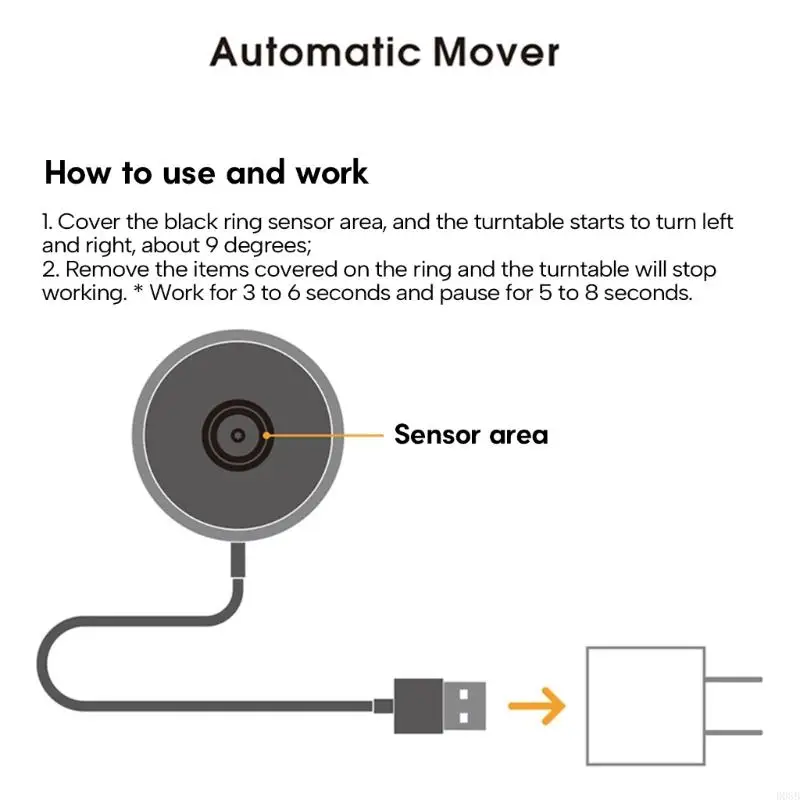 Automatic Mover

How to use and work

1. Cover the black ring sensor area, and the turntable starts to turn left and right, about 9 degrees;
2. Remove the items covered on the ring and the turntable will stop working. * Work for 3 to 6 seconds and pause for 5 to 8 seconds.

Sensor area