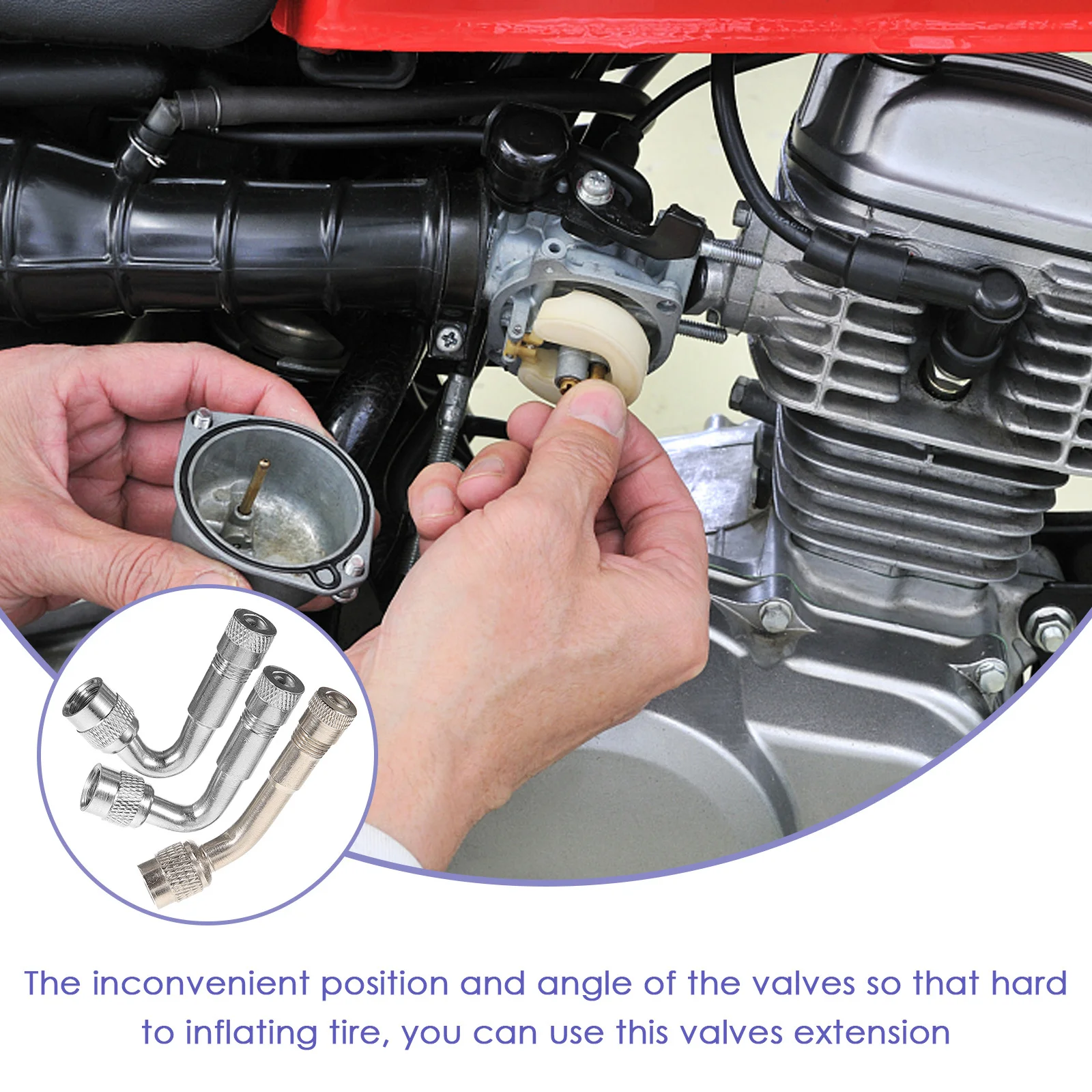 The inconvenient position and angle of the valves so that hard to inflating tire, you can use this valves extension