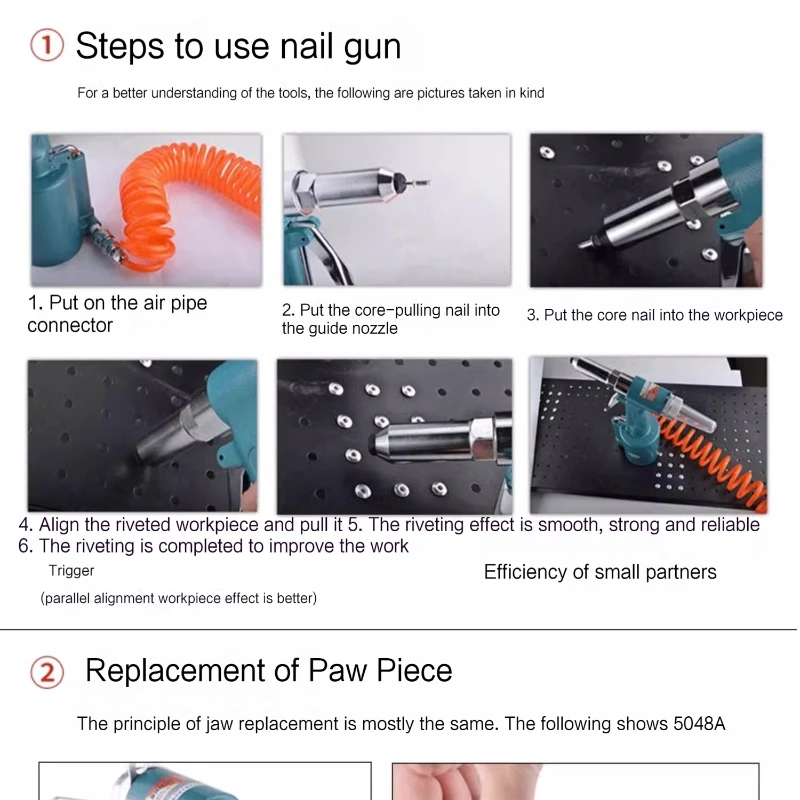 ① Steps to use nail gun

For a better understanding of the tools, the following are pictures taken in kind

1. Put on the air pipe connector

2. Put the core-pulling nail into the guide nozzle

3. Put the core nail into the workpiece

4. Align the riveted workpiece and pull it 5. The riveting effect is smooth, strong and reliable
6. The riveting is completed to improve the work

Trigger

Efficiency of small partners

(parallel alignment workpiece effect is better)

② Replacement of Paw Piece

The principle of jaw replacement is mostly the same. The following shows 5048A