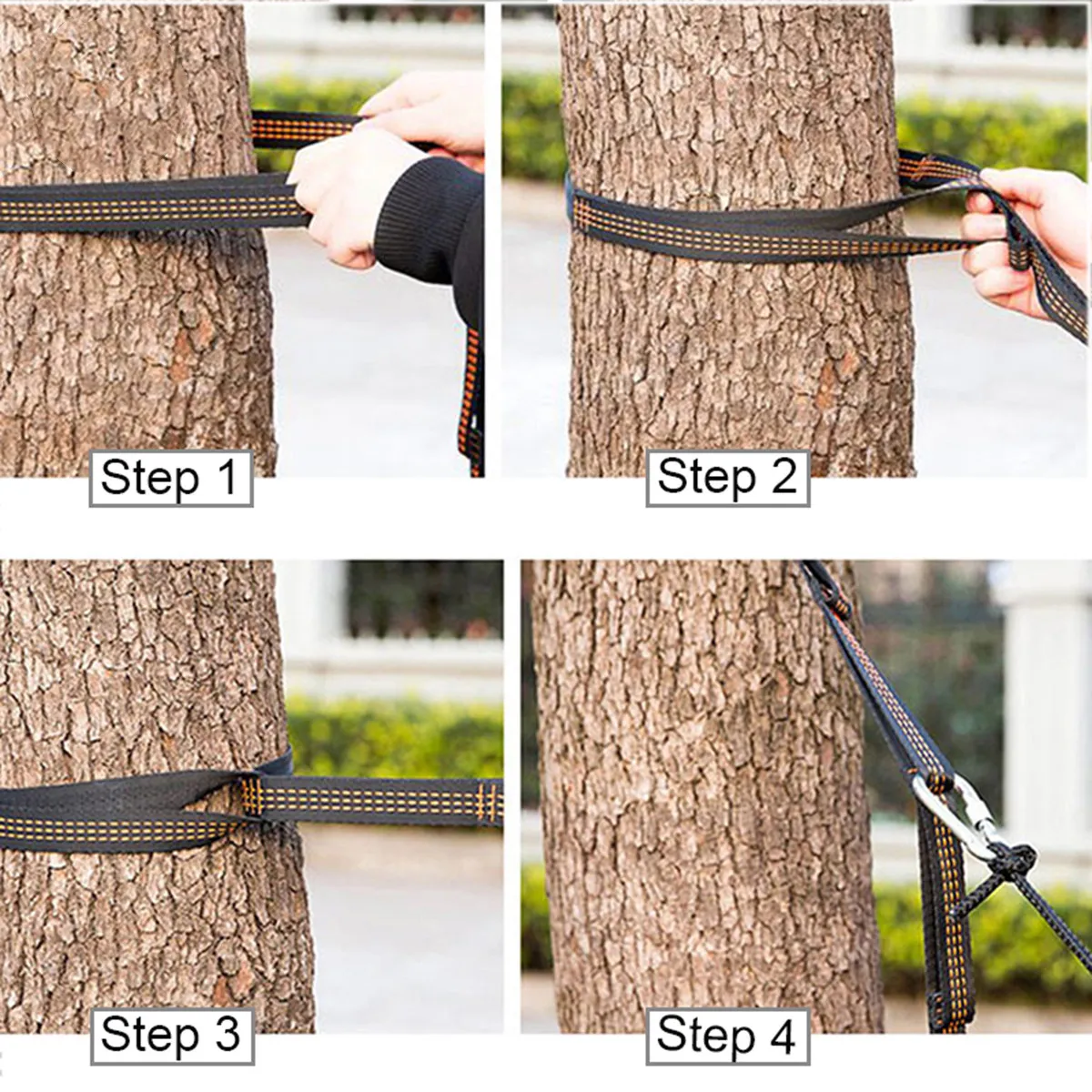 Step 1

Step 2

Step 3

Step 4