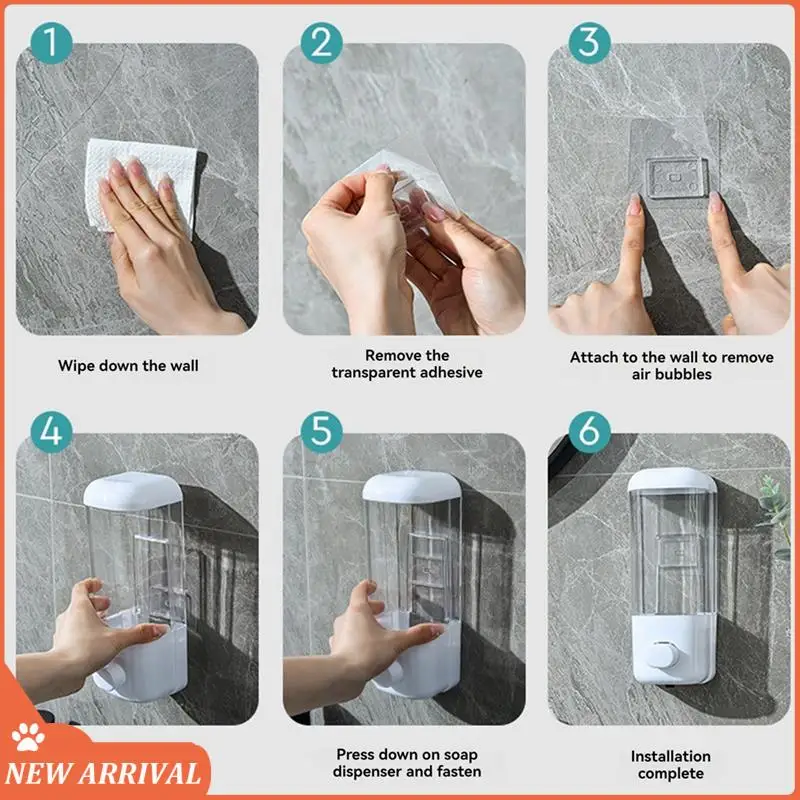 1

Wipe down the wall

2

Remove the transparent adhesive

3

Attach to the wall to remove air bubbles

4

5

Press down on soap dispenser and fasten

6

Installation complete

NEW ARRIVAL