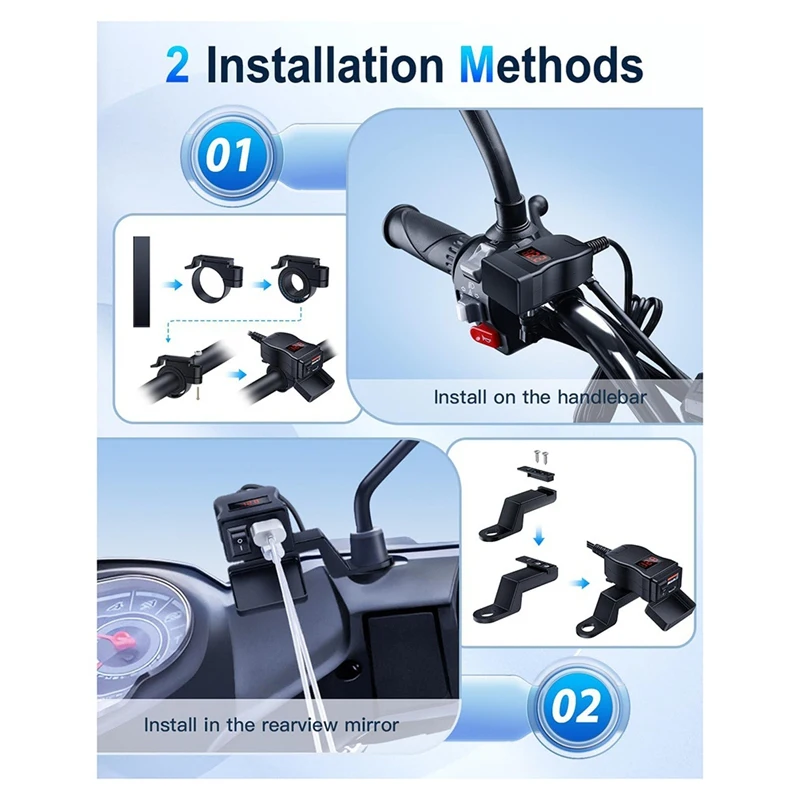 2 Installation Methods

01

Install on the handlebar

Install in the rearview mirror

02