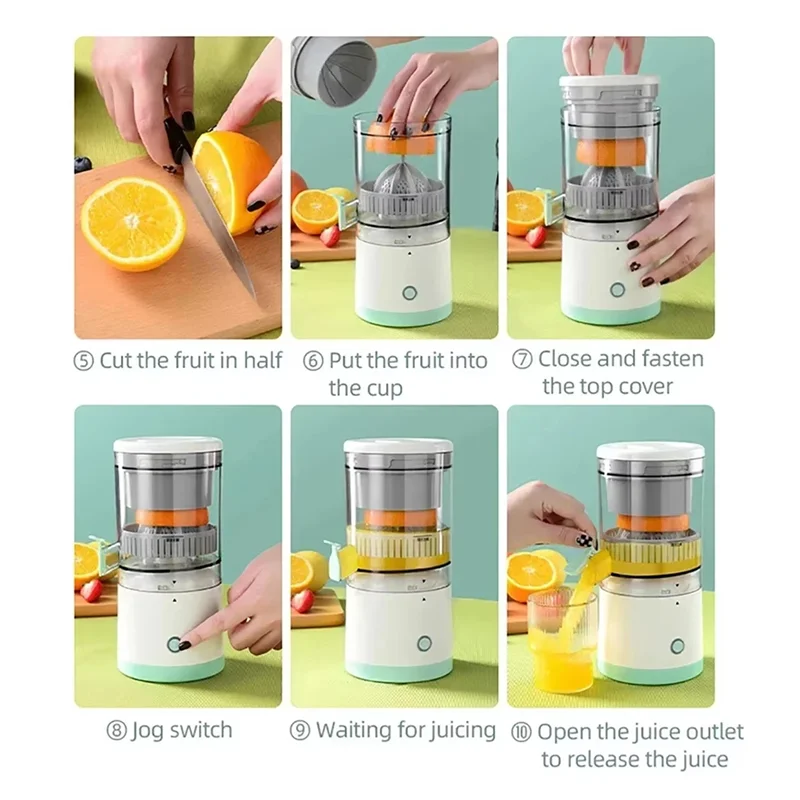 ⑤ Cut the fruit in half

⑥ Put the fruit into the cup

⑦ Close and fasten the top cover

⑧ Jog switch

⑨ Waiting for juicing

⑩ Open the juice outlet to release the juice