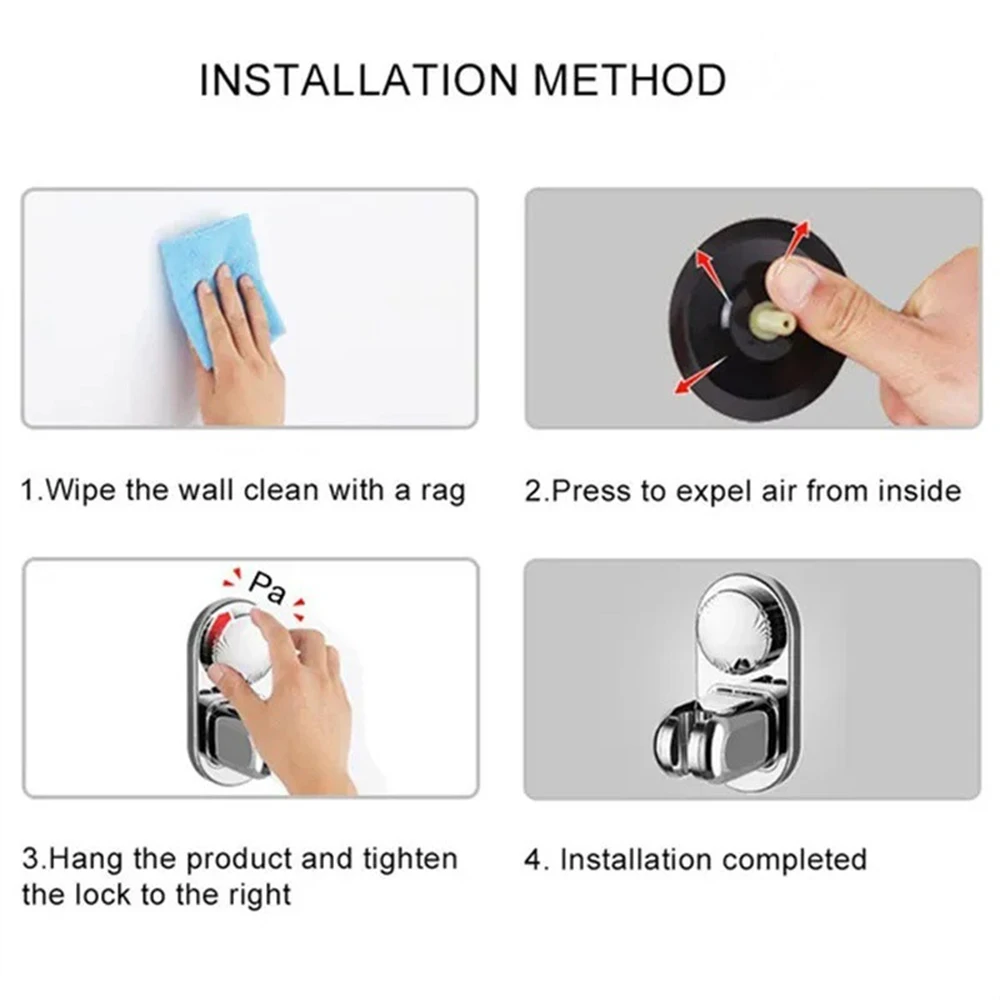 INSTALLATION METHOD

1.Wipe the wall clean with a rag

2.Press to expel air from inside

Pa

3.Hang the product and tighten the lock to the right

4. Installation completed