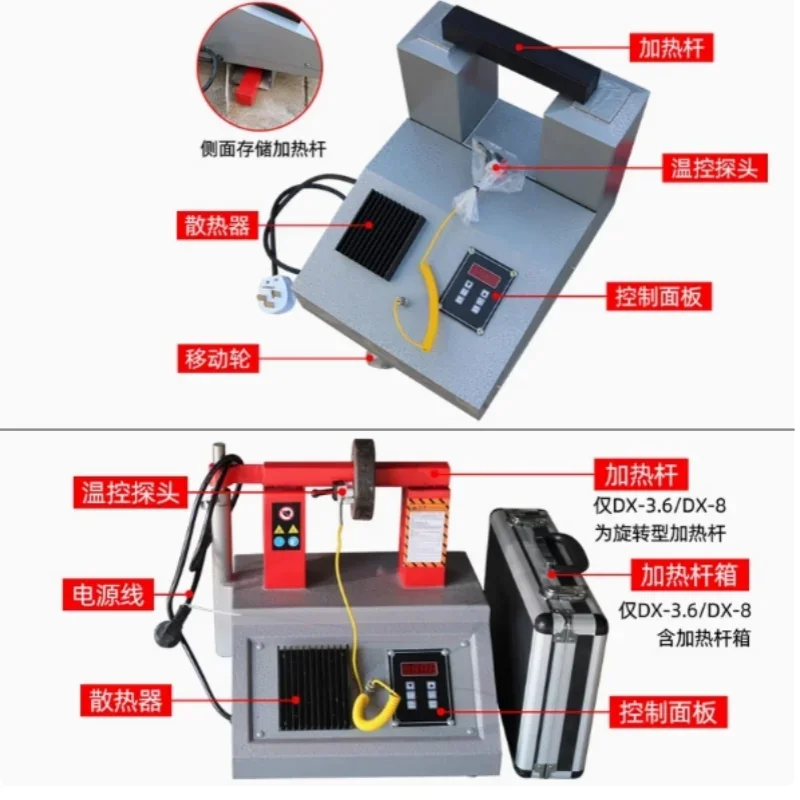 侧面存储加热杆

加热杆

温控探头

散热器

控制面板

移动轮

温控探头

加热杆
仅DX-3.6/DX-8
为旋转型加热杆

加热杆箱
仅DX-3.6/DX-8
含加热杆箱

电源线

散热器

控制面板