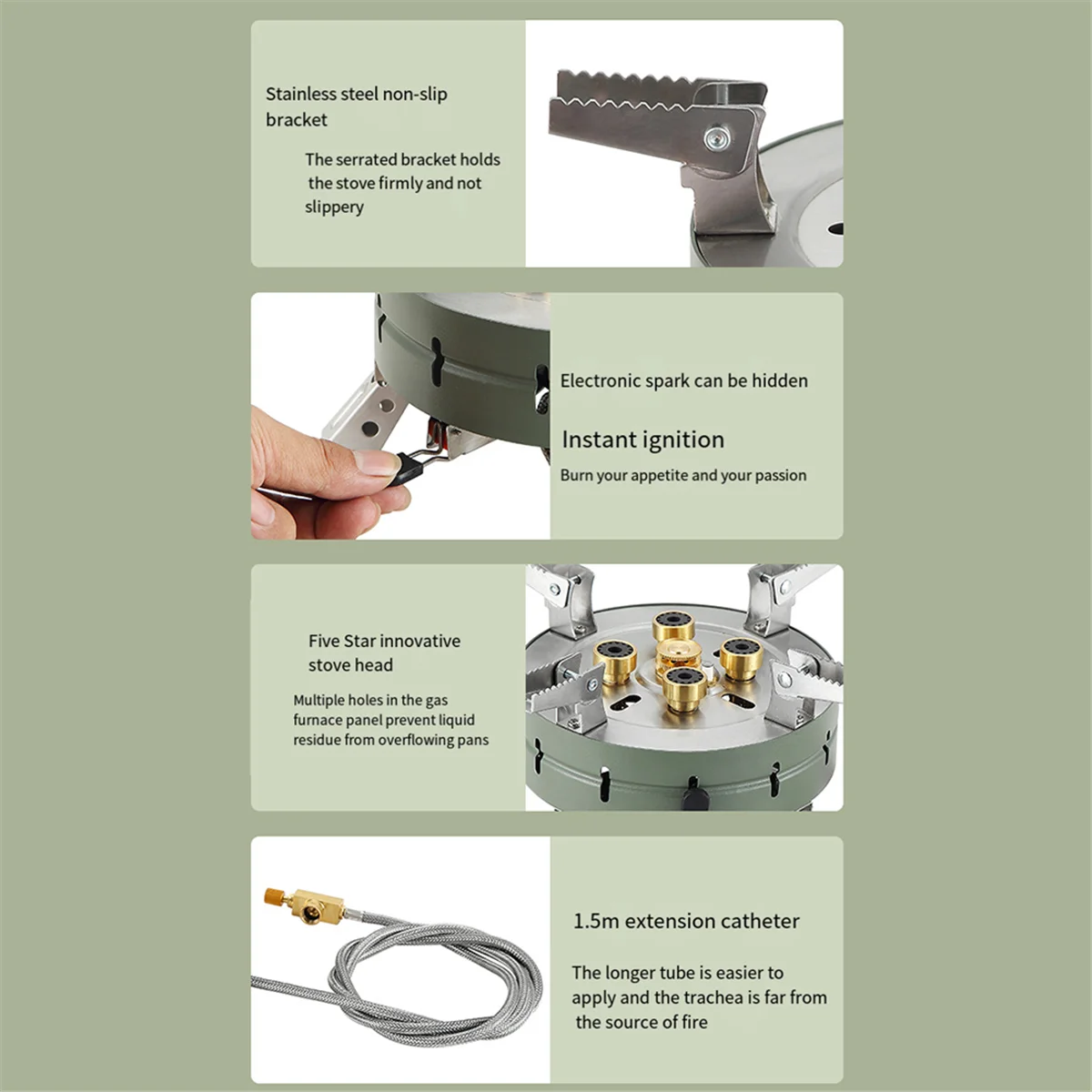 Stainless steel non-slip bracket

The serrated bracket holds the stove firmly and not slippery

Electronic spark can be hidden

Instant ignition

Burn your appetite and your passion

Five Star innovative stove head

Multiple holes in the gas furnace panel prevent liquid residue from overflowing pans

1.5m extension catheter

The longer tube is easier to apply and the trachea is far from the source of fire