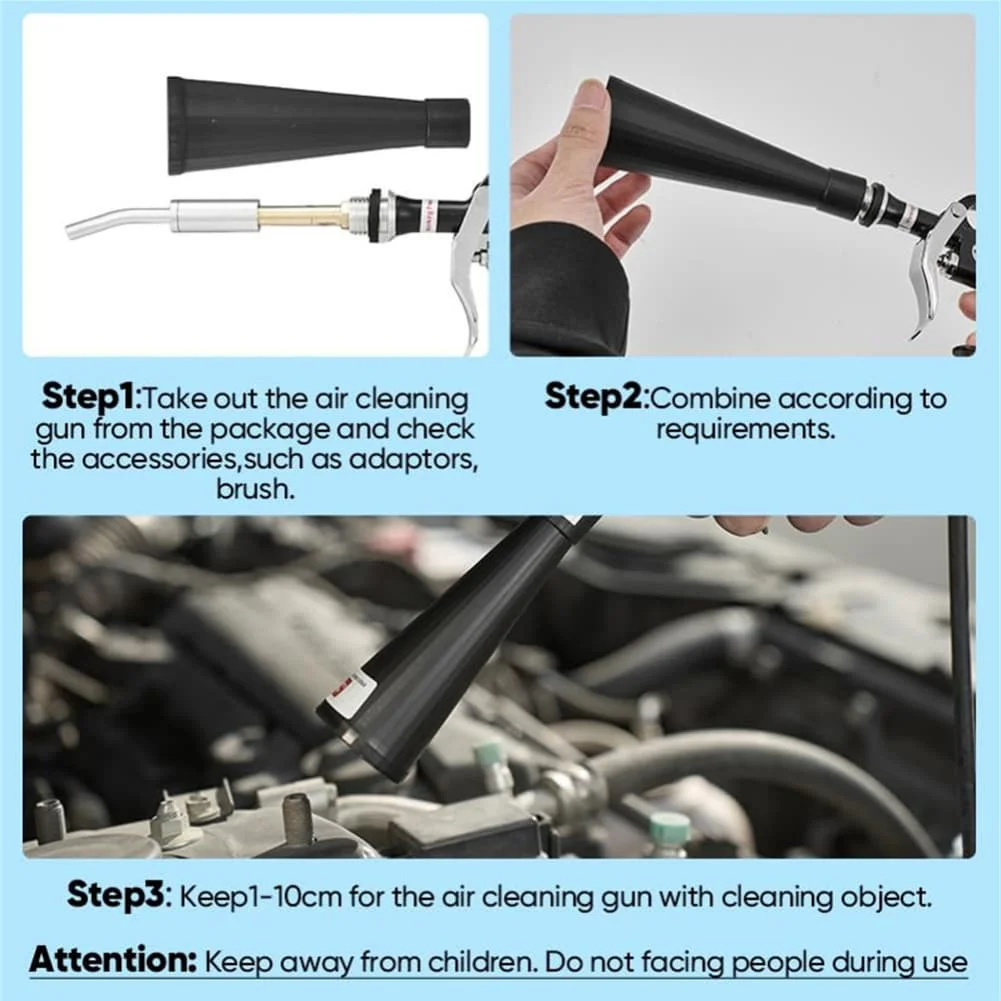 Step1:Take out the air cleaning gun from the package and check the accessories,such as adaptors, brush.

Step2:Combine according to requirements.

Step3: Keep1-10cm for the air cleaning gun with cleaning object.

Attention: Keep away from children. Do not facing people during use