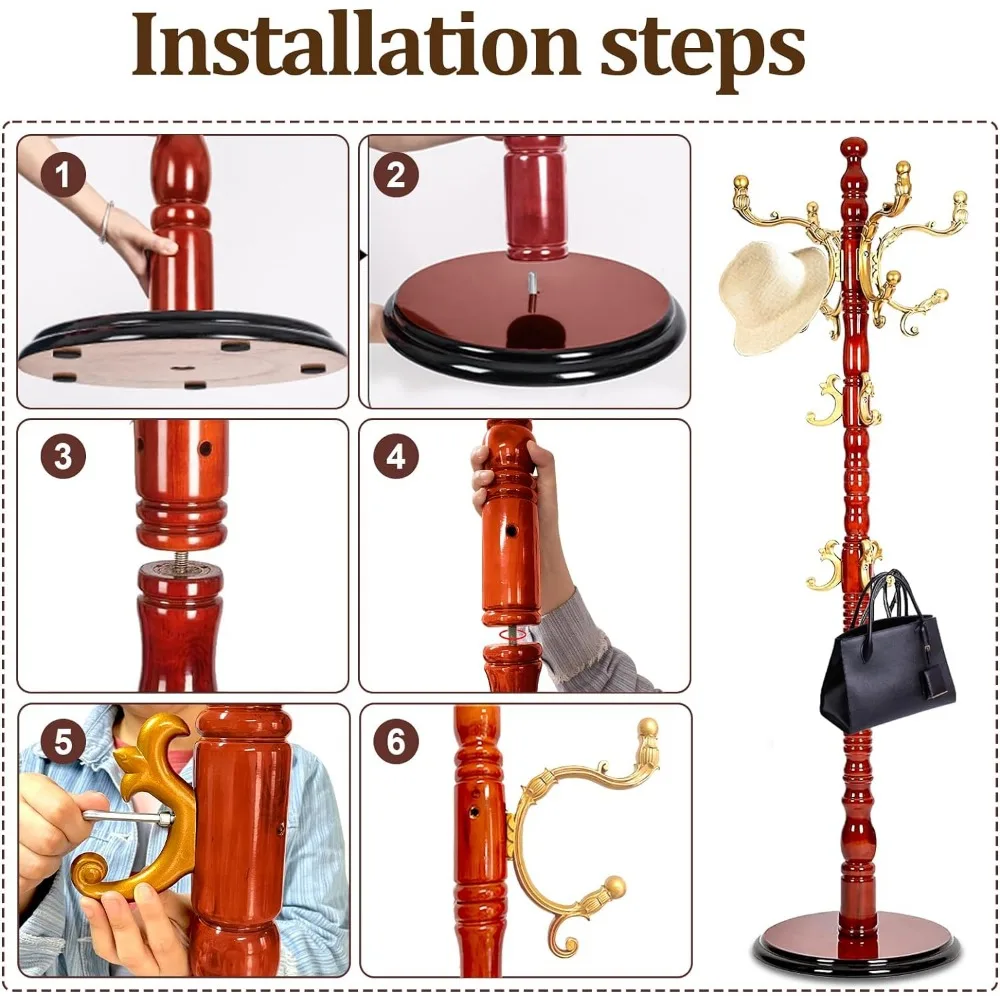 Installation steps

1

2

3

4

5

6