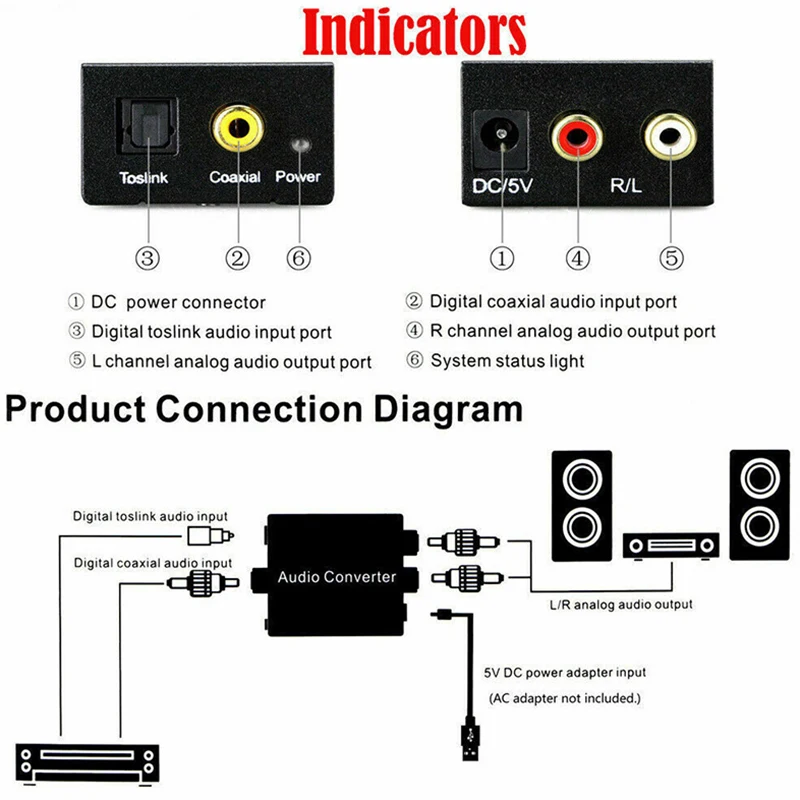 Indicators

Toslink Coaxial Power

③ ② ⑥

DC/5V R/L

① ④ ⑤

① DC power connector
③ Digital toslink audio input port
⑤ L channel analog audio output port

② Digital coaxial audio input port
④ R channel analog audio output port
⑥ System status light

Product Connection Diagram

Digital toslink audio input

Digital coaxial audio input

Audio Converter

L/R analog audio output

5V DC power adapter input
(AC adapter not included.)