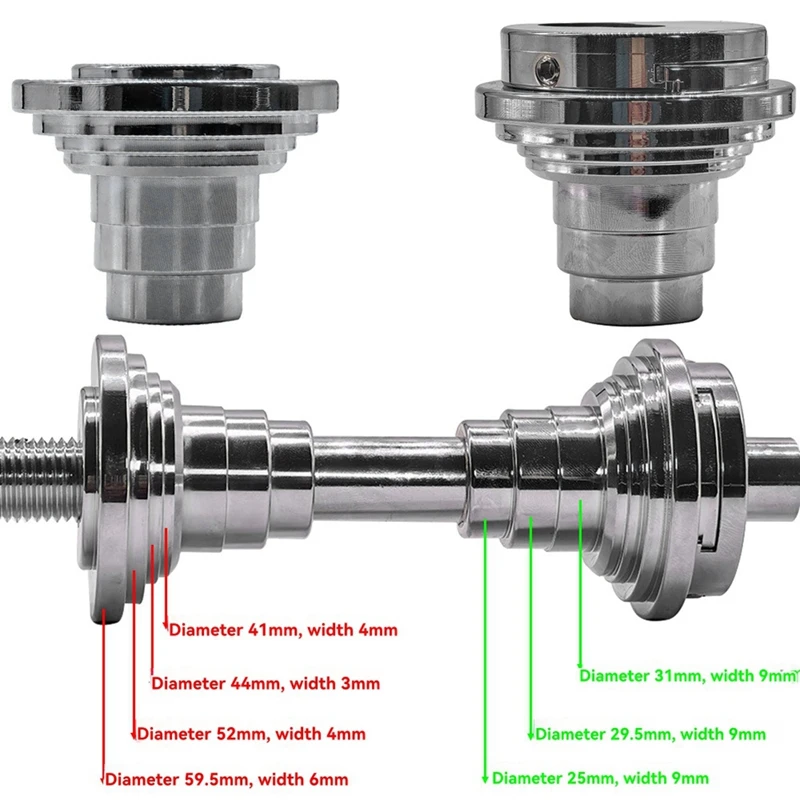 Diameter 41mm, width 4mm

Diameter 44mm, width 3mm

Diameter 52mm, width 4mm

Diameter 59.5mm, width 6mm

Diameter 31mm, width 9mm

Diameter 29.5mm, width 9mm

Diameter 25mm, width 9mm