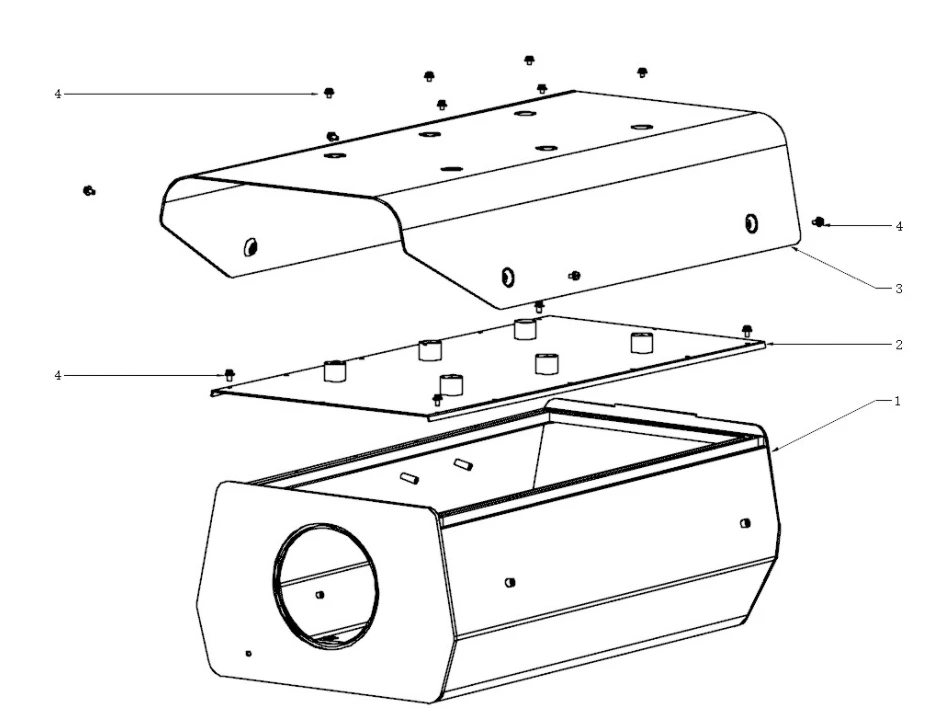 4
4
3
2
4
1