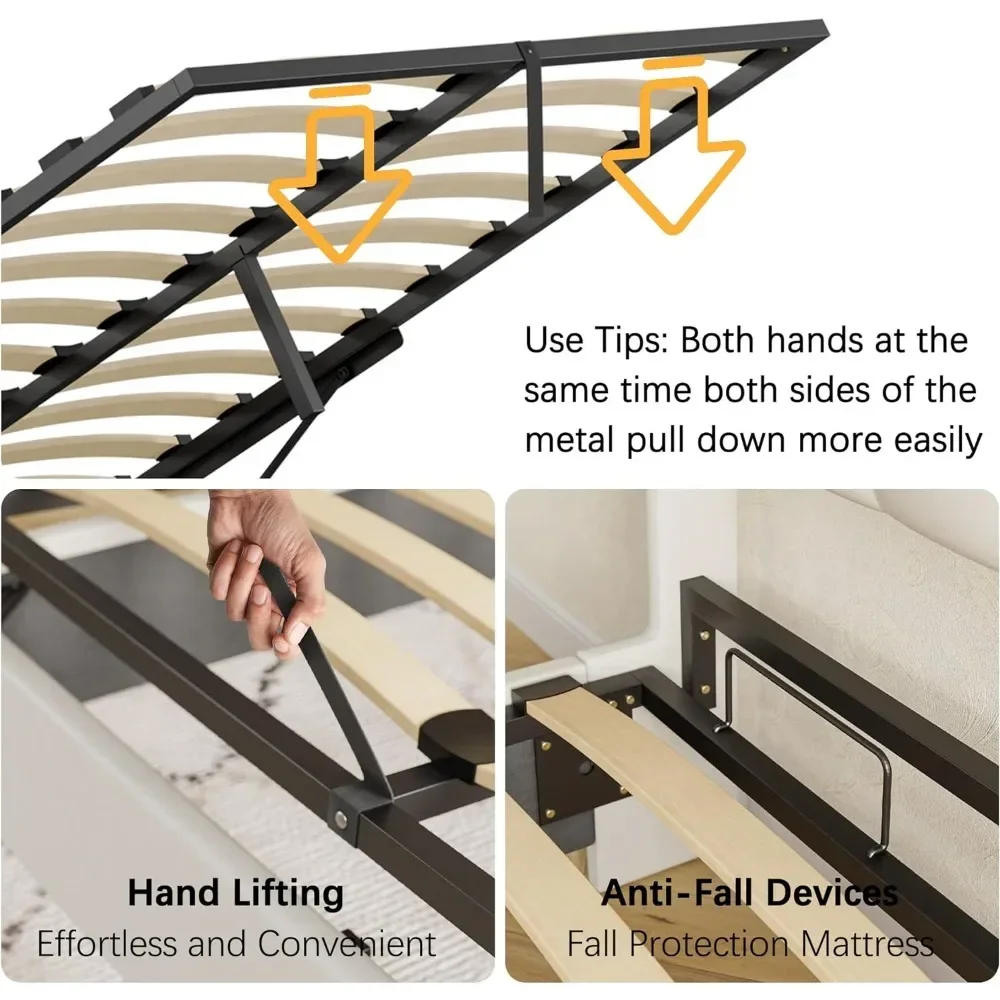 Use Tips: Both hands at the same time both sides of the metal pull down more easily

Hand Lifting
Effortless and Convenient

Anti-Fall Devices
Fall Protection Mattress