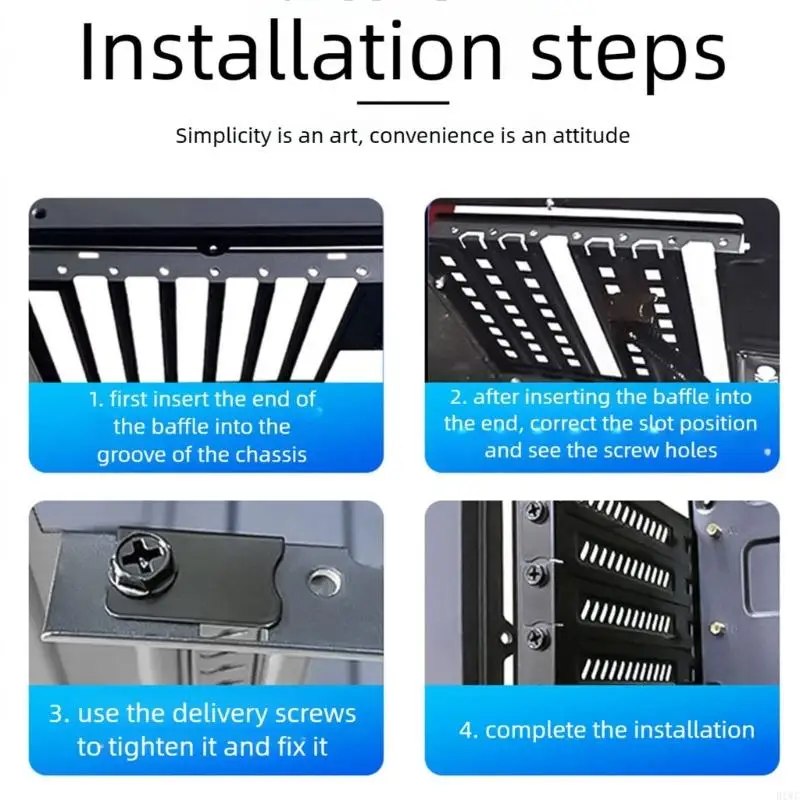 Installation steps

Simplicity is an art, convenience is an attitude

1. first insert the end of the baffle into the groove of the chassis

2. after inserting the baffle into the end, correct the slot position and see the screw holes

3. use the delivery screws to tighten it and fix it

4. complete the installation