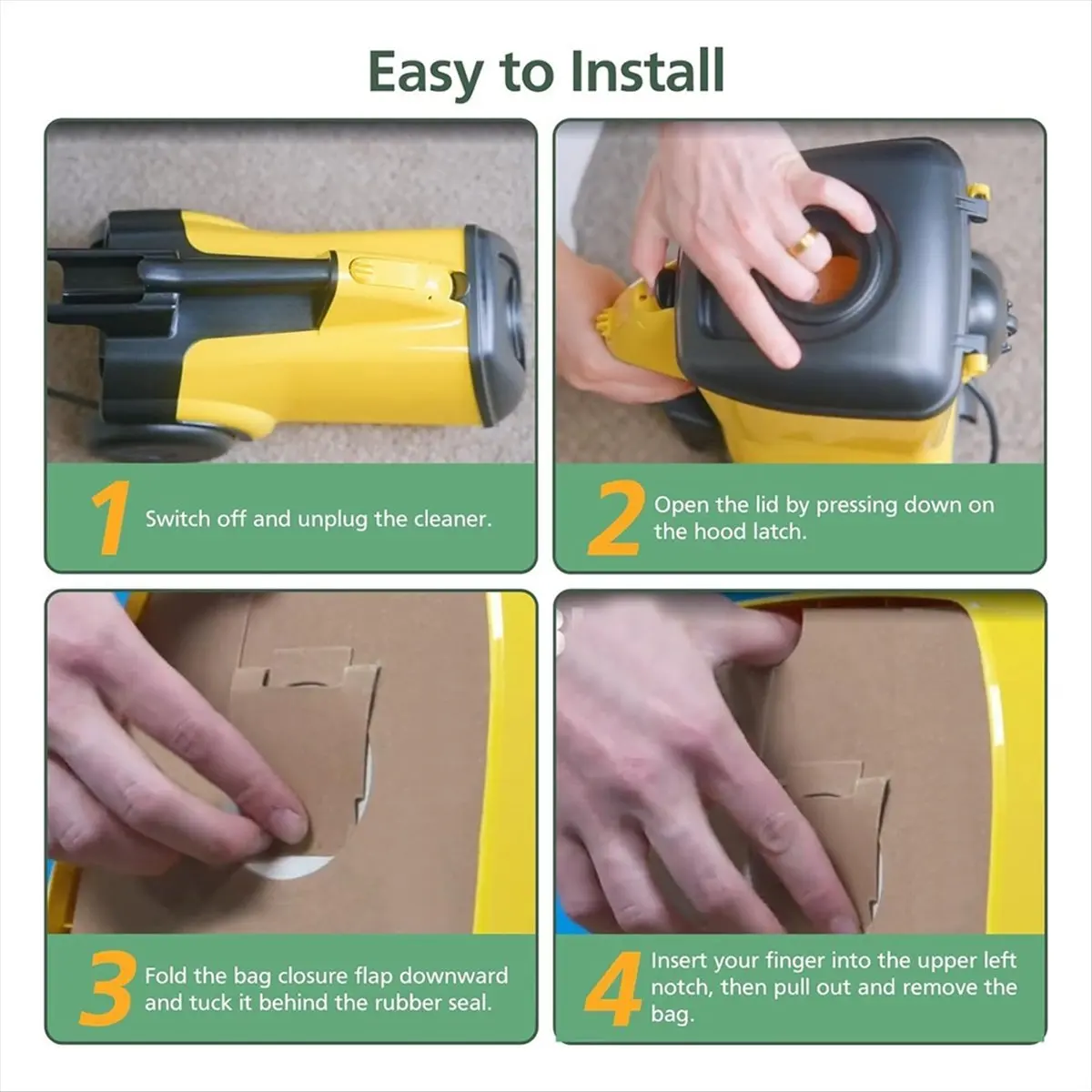 Easy to Install

1 Switch off and unplug the cleaner.

2 Open the lid by pressing down on the hood latch.

3 Fold the bag closure flap downward and tuck it behind the rubber seal.

4 Insert your finger into the upper left notch, then pull out and remove the bag.