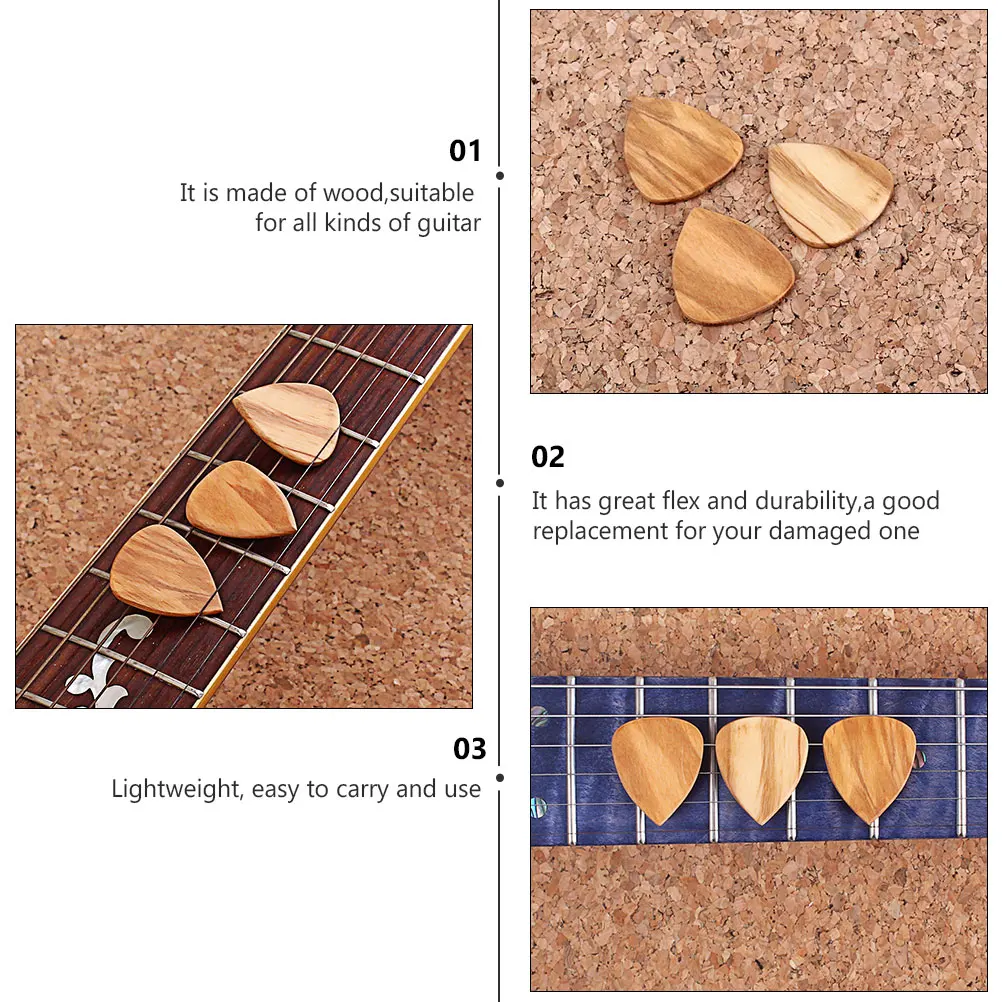 01

It is made of wood,suitable for all kinds of guitar

02

It has great flex and durability,a good replacement for your damaged one

03

Lightweight, easy to carry and use