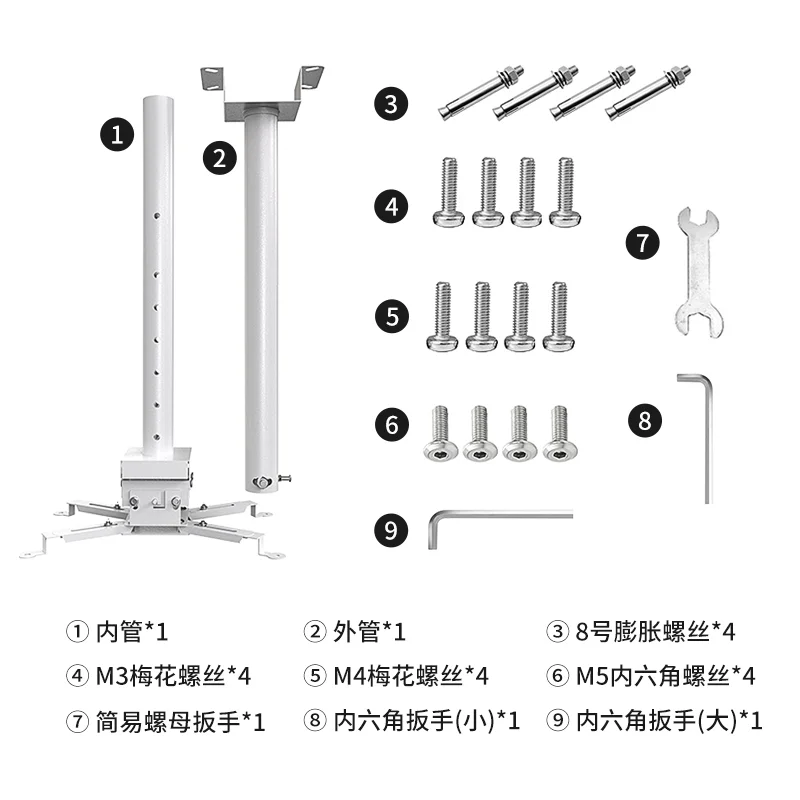 1

2

3

4

5

6

7

8

9

① 内管*1
② 外管*1
③ 8号膨胀螺丝*4
④ M3梅花螺丝*4
⑤ M4梅花螺丝*4
⑥ M5内六角螺丝*4
⑦ 简易螺母扳手*1
⑧ 内六角扳手(小)*1
⑨ 内六角扳手(大)*1