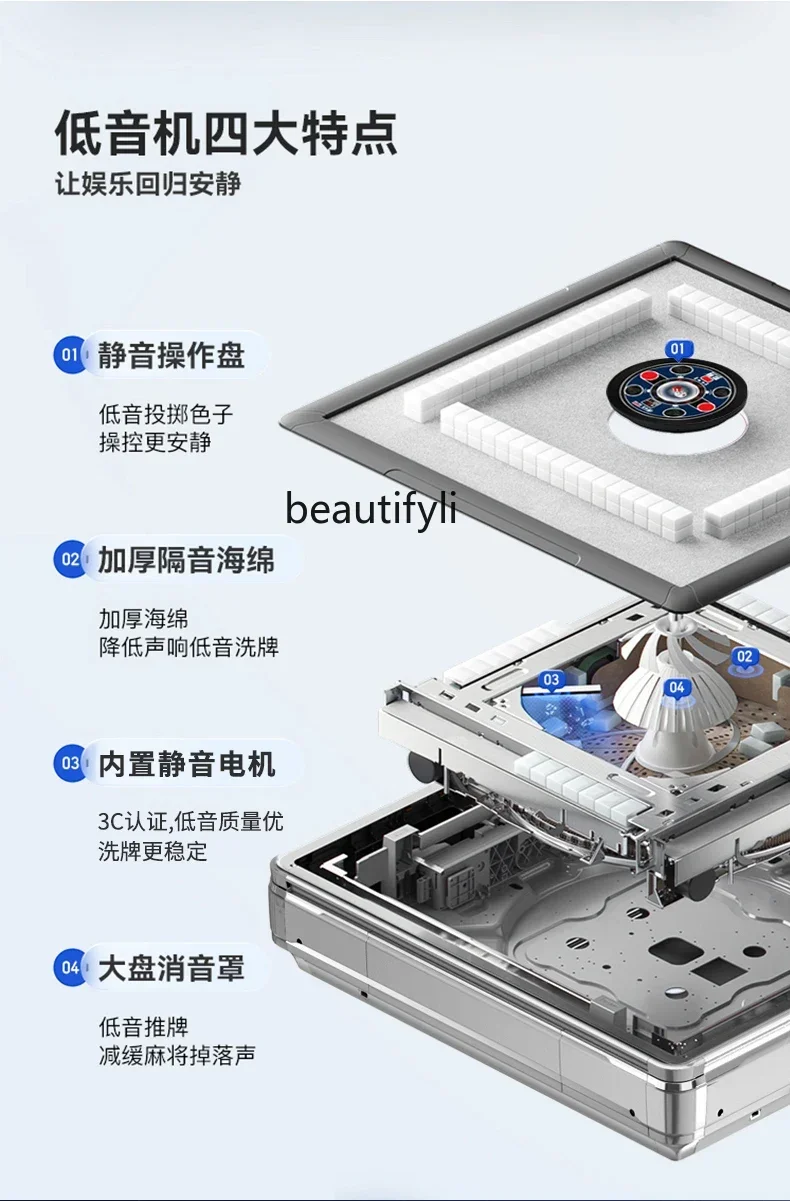 低音机四大特点
让娱乐回归安静

01 静音操作盘

低音投掷色子
操控更安静

beautifyli

02 加厚隔音海绵

加厚海绵
降低声响低音洗牌

03 内置静音电机

3C认证,低音质量优
洗牌更稳定

04 大盘消音罩

低音推牌
减缓麻将掉落声

01

02

03

04