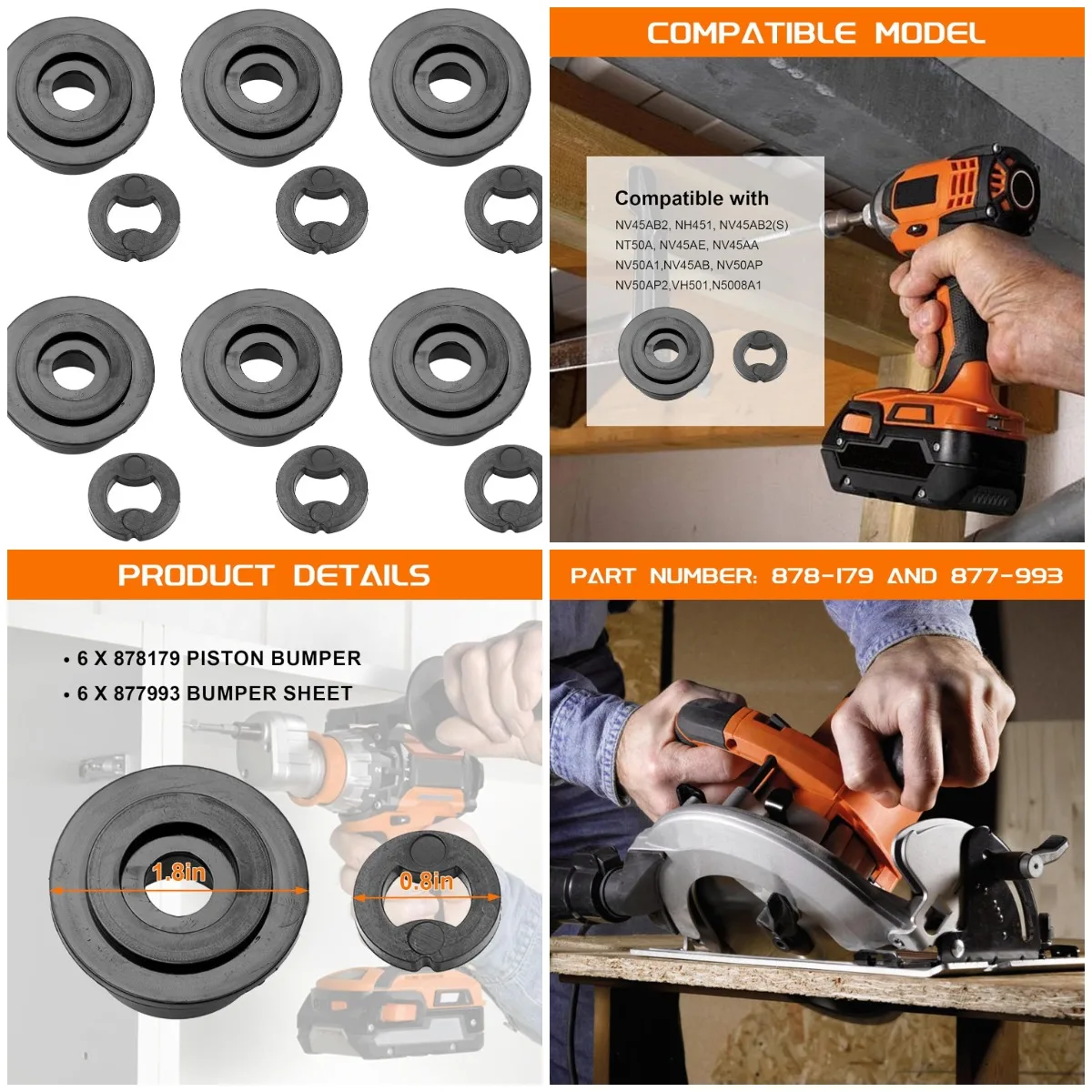 COMPATIBLE MODEL

Compatible with
NV45AB2, NH451, NV45AB2(S)
NT50A, NV45AE, NV45AA
NV50A1,NV45AB, NV50AP
NV50AP2,VH501,N5008A1

PRODUCT DETAILS

• 6 X 878179 PISTON BUMPER
• 6 X 877993 BUMPER SHEET

1.8in

0.8in

PART NUMBER: 878-179 AND 877-993