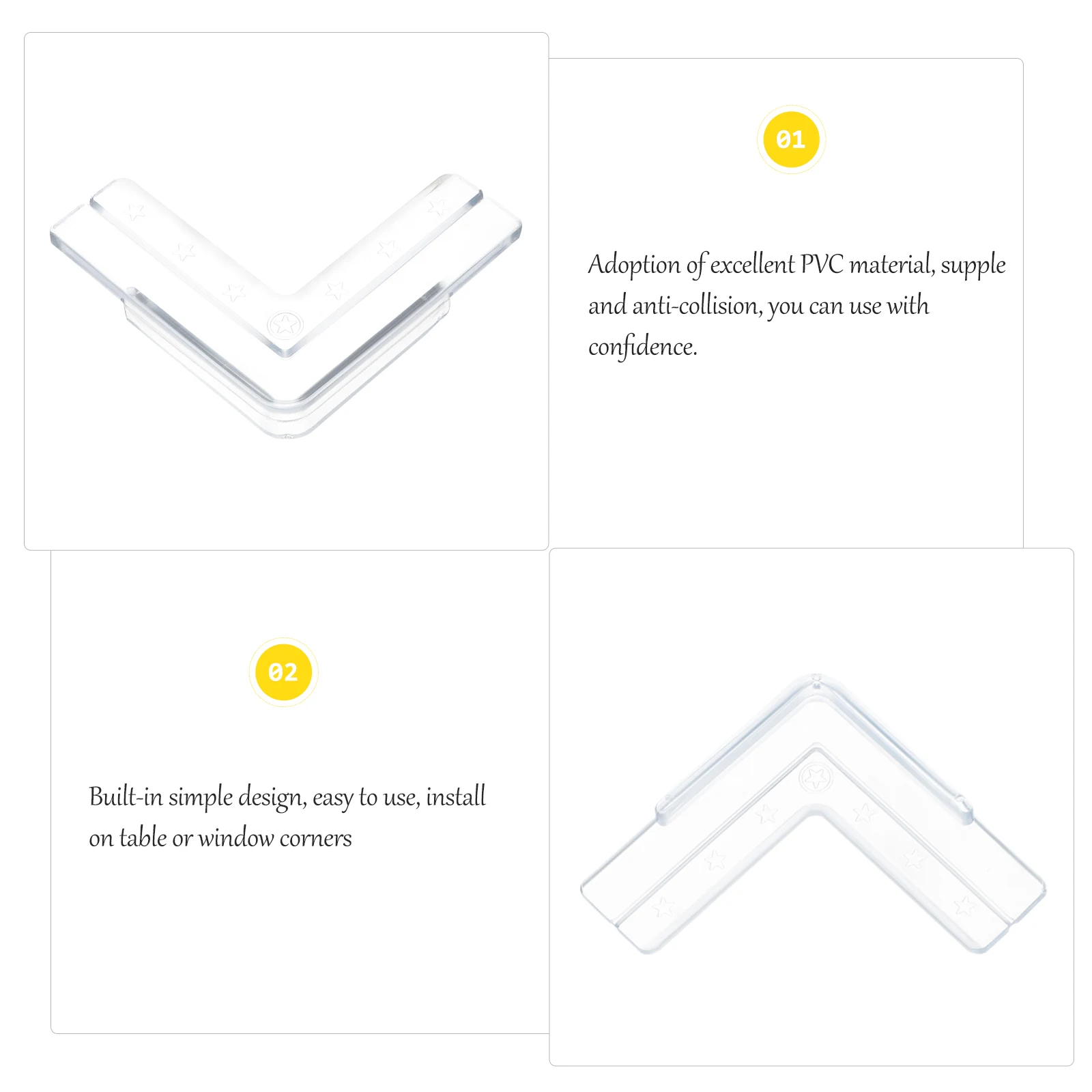 01

Adoption of excellent PVC material, supple and anti-collision, you can use with confidence.

02

Built-in simple design, easy to use, install on table or window corners