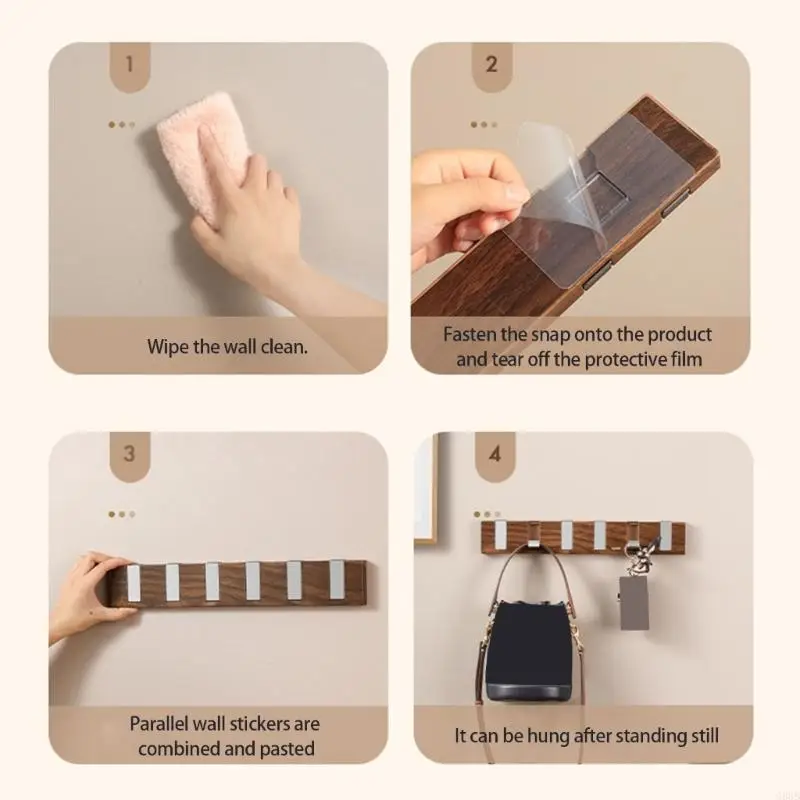 1

Wipe the wall clean.

2

Fasten the snap onto the product and tear off the protective film

3

Parallel wall stickers are combined and pasted

4

It can be hung after standing still