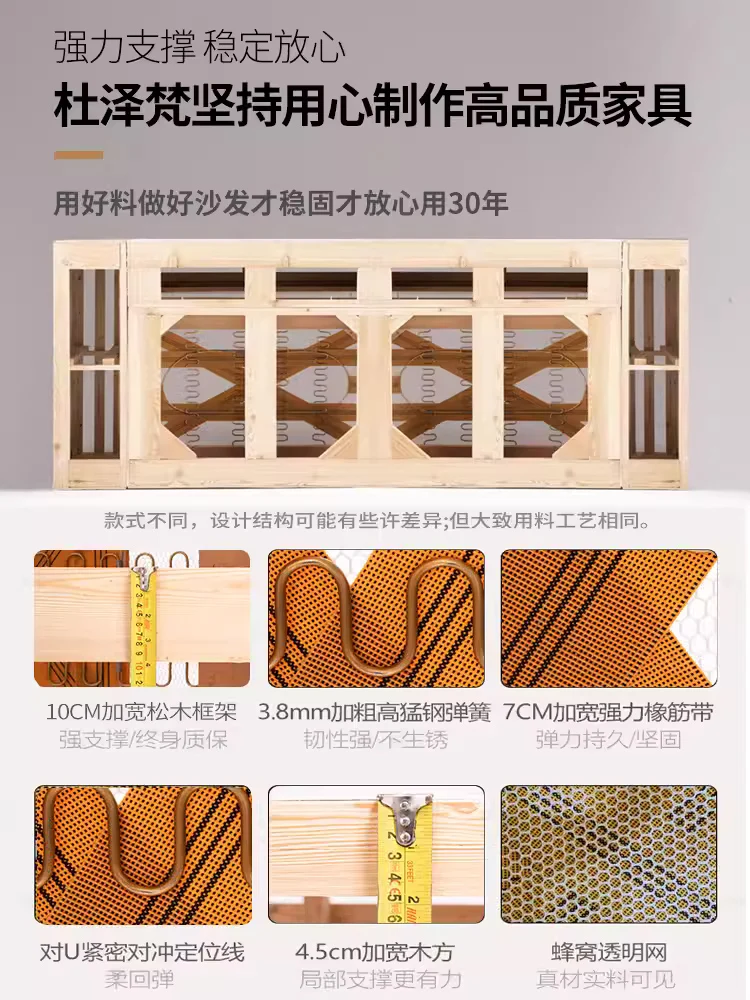 强力支撑 稳定放心

杜泽梵坚持用心制作高品质家具

用好料做好沙发才稳固才放心用30年

款式不同，设计结构可能有些许差异;但大致用料工艺相同。

10CM加宽松木框架
强支撑/终身质保

3.8mm加粗高猛钢弹簧
韧性强/不生锈

7CM加宽强力橡筋带
弹力持久/坚固

对U紧密对冲定位线
柔回弹

4.5cm加宽木方
局部支撑更有力

蜂窝透明网
真材实料可见