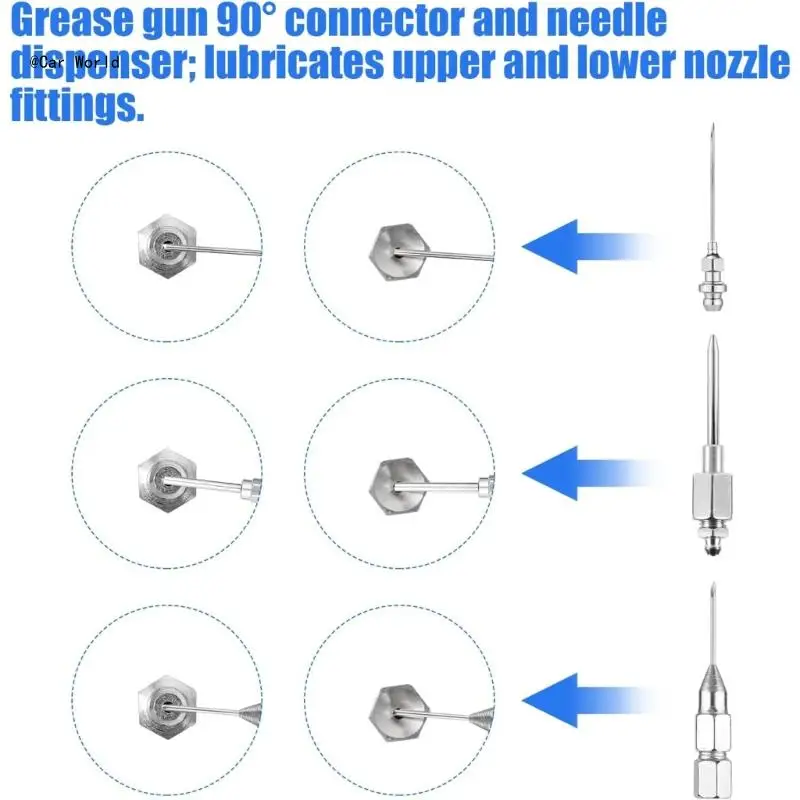 Grease gun 90° connector and needle dispenser; lubricates upper and lower nozzle fittings.

@Car World