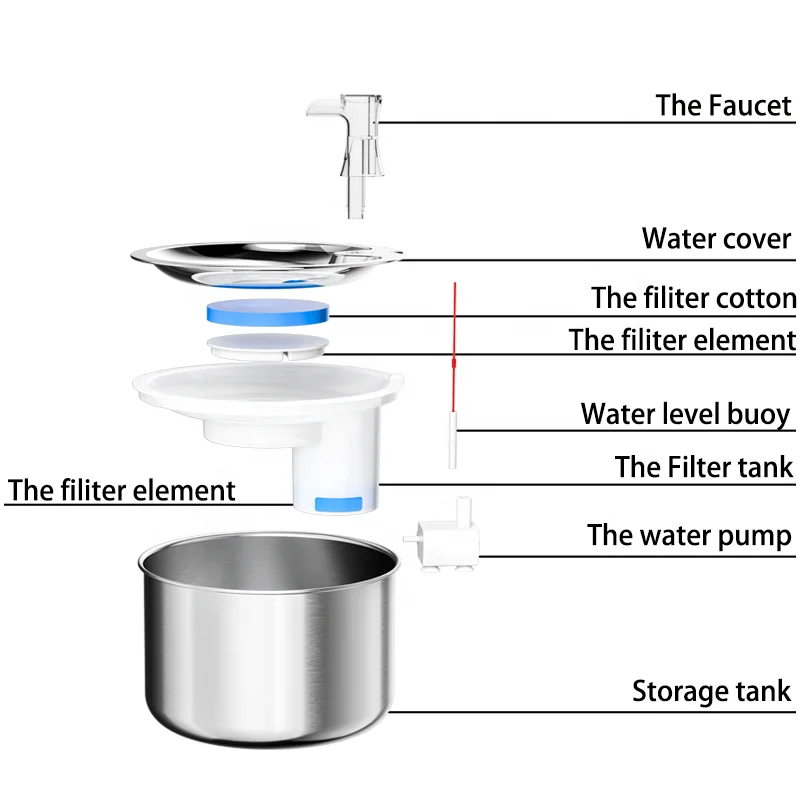 The Faucet

Water cover

The filiter cotton

The filiter element

Water level buoy

The Filter tank

The filiter element

The water pump

Storage tank