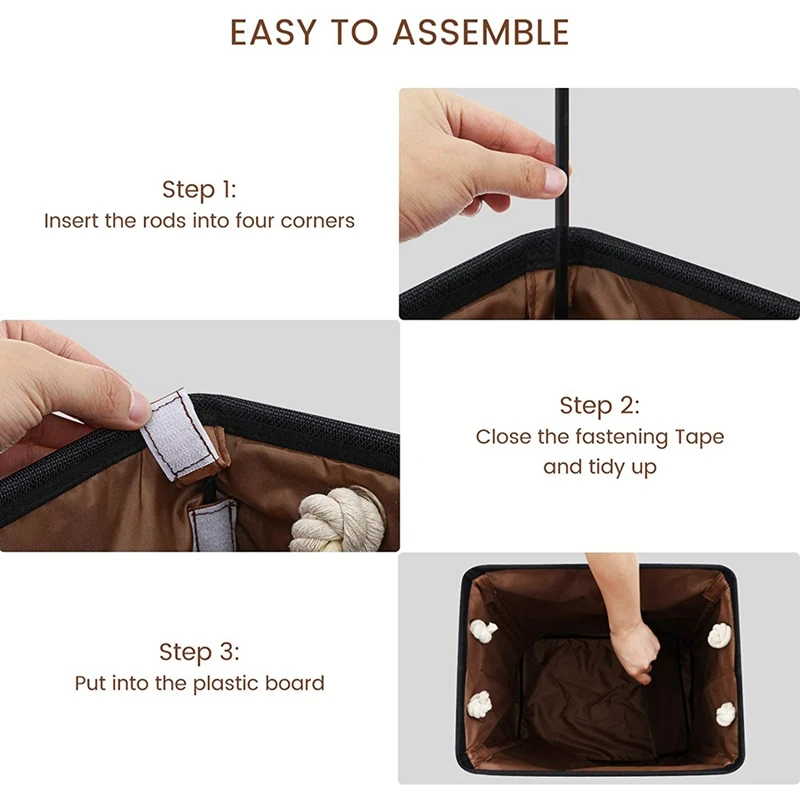 EASY TO ASSEMBLE

Step 1:
Insert the rods into four corners

Step 2:
Close the fastening Tape and tidy up

Step 3:
Put into the plastic board