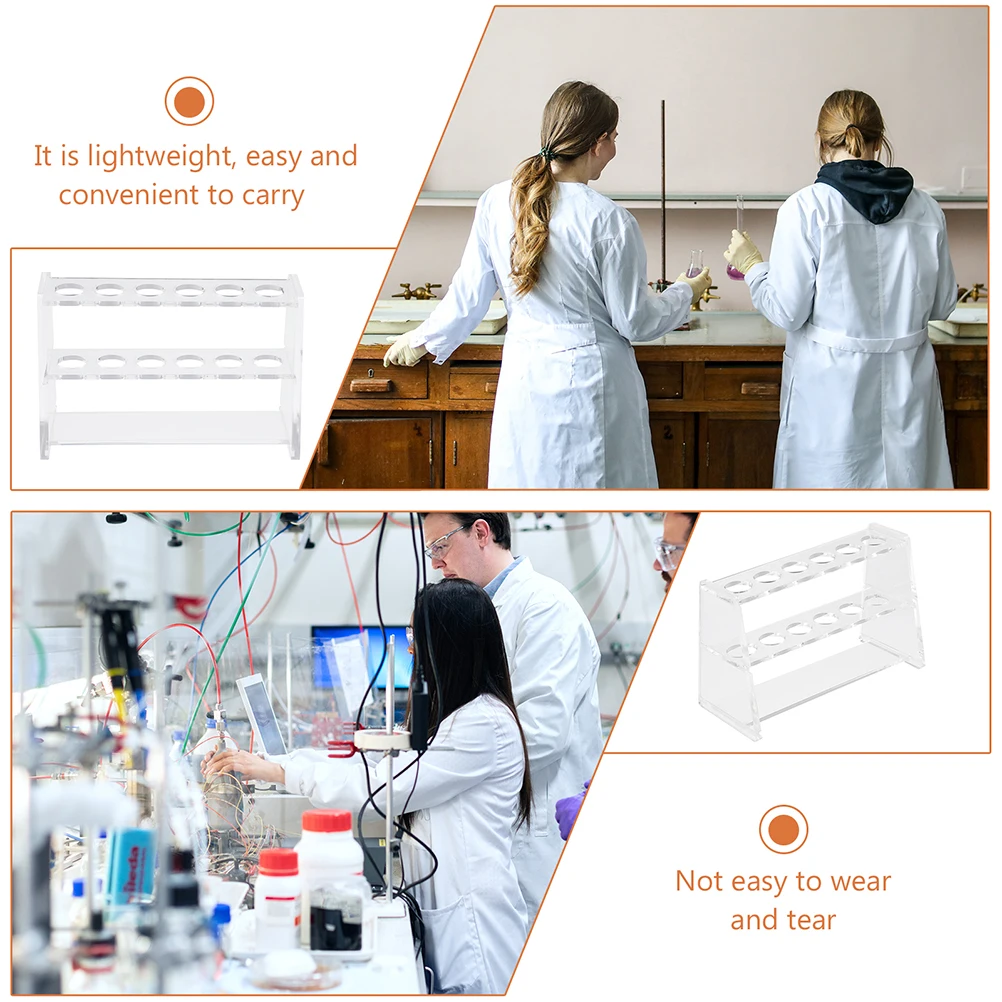 It is lightweight, easy and convenient to carry

Not easy to wear and tear