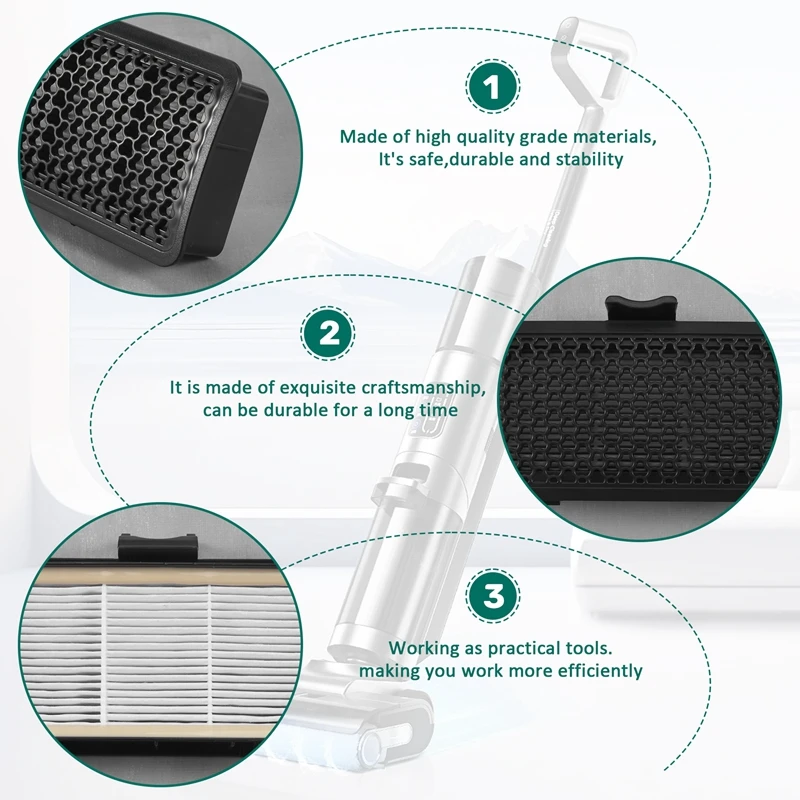 1

Made of high quality grade materials, It's safe,durable and stability

2

It is made of exquisite craftsmanship, can be durable for a long time

3

Working as practical tools. making you work more efficiently