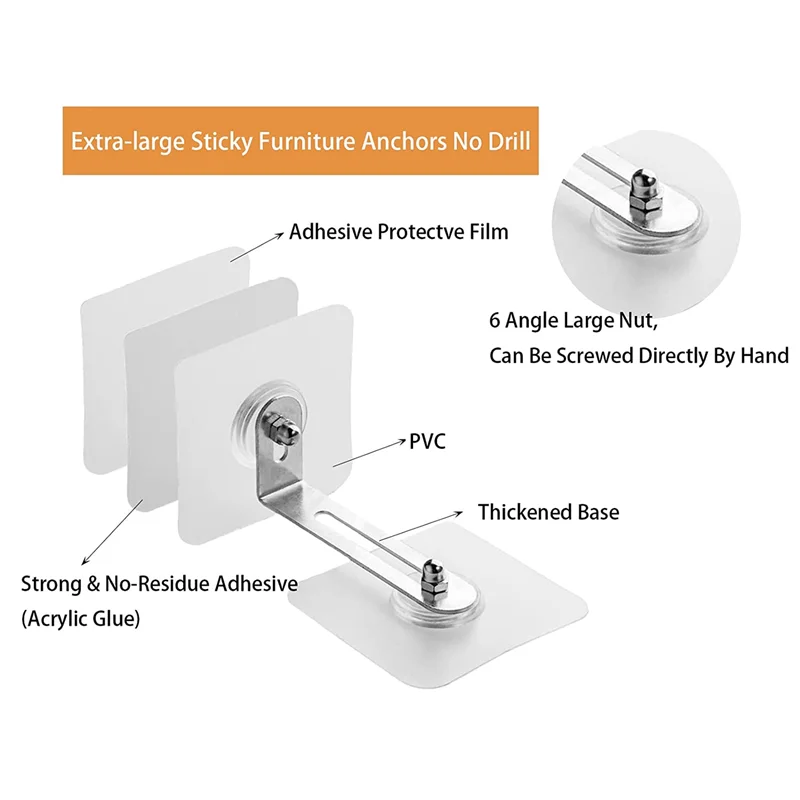 Extra-large Sticky Furniture Anchors No Drill

Adhesive Protectve Film

6 Angle Large Nut,
Can Be Screwed Directly By Hand

PVC

Thickened Base

Strong & No-Residue Adhesive
(Acrylic Glue)