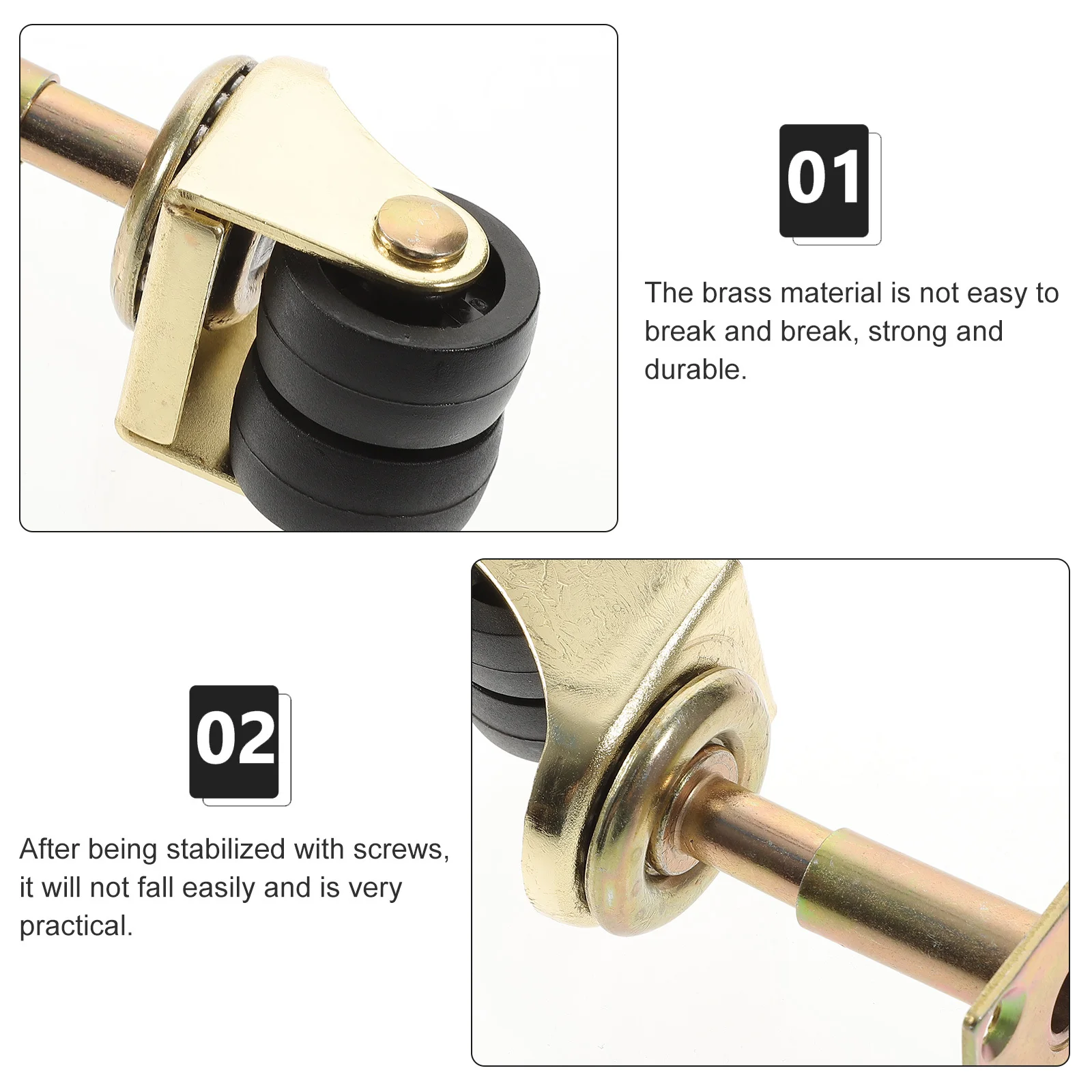 01

The brass material is not easy to break and break, strong and durable.

02

After being stabilized with screws, it will not fall easily and is very practical.