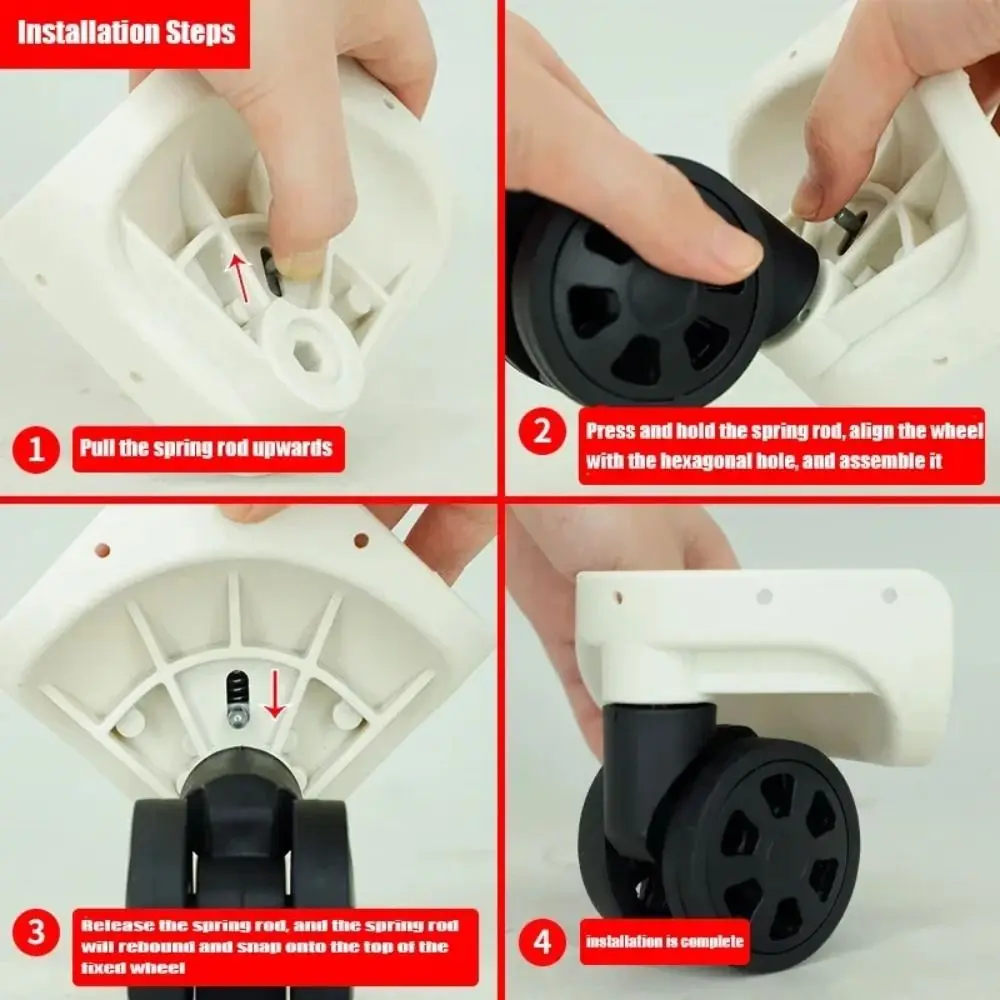 Installation Steps

1 Pull the spring rod upwards

2 Press and hold the spring rod, align the wheel with the hexagonal hole, and assemble it

3 Release the spring rod, and the spring rod will rebound and snap onto the top of the fixed wheel

4 installation is complete