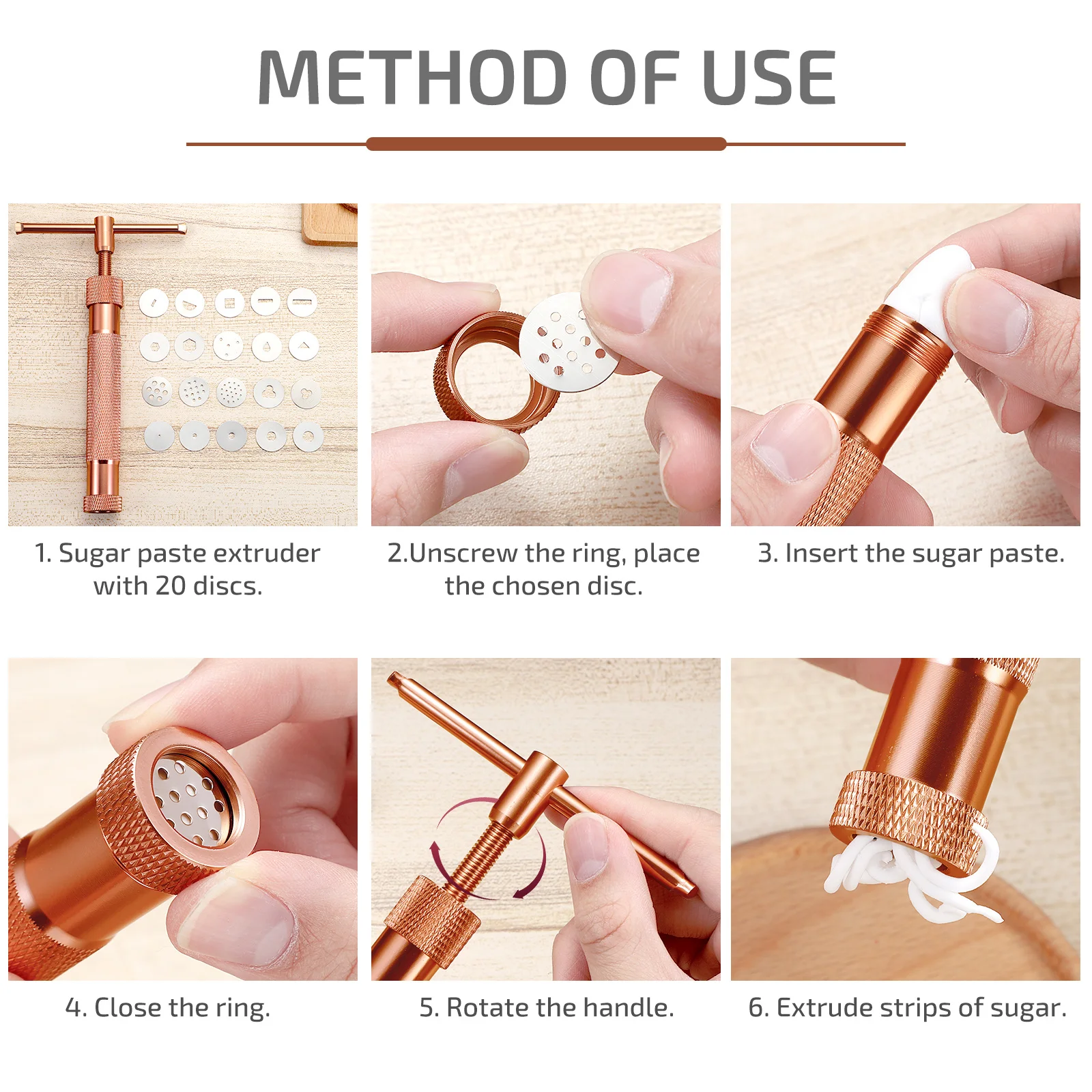 METHOD OF USE

1. Sugar paste extruder with 20 discs.

2.Unscrew the ring, place the chosen disc.

3. Insert the sugar paste.

4. Close the ring.

5. Rotate the handle.

6. Extrude strips of sugar.