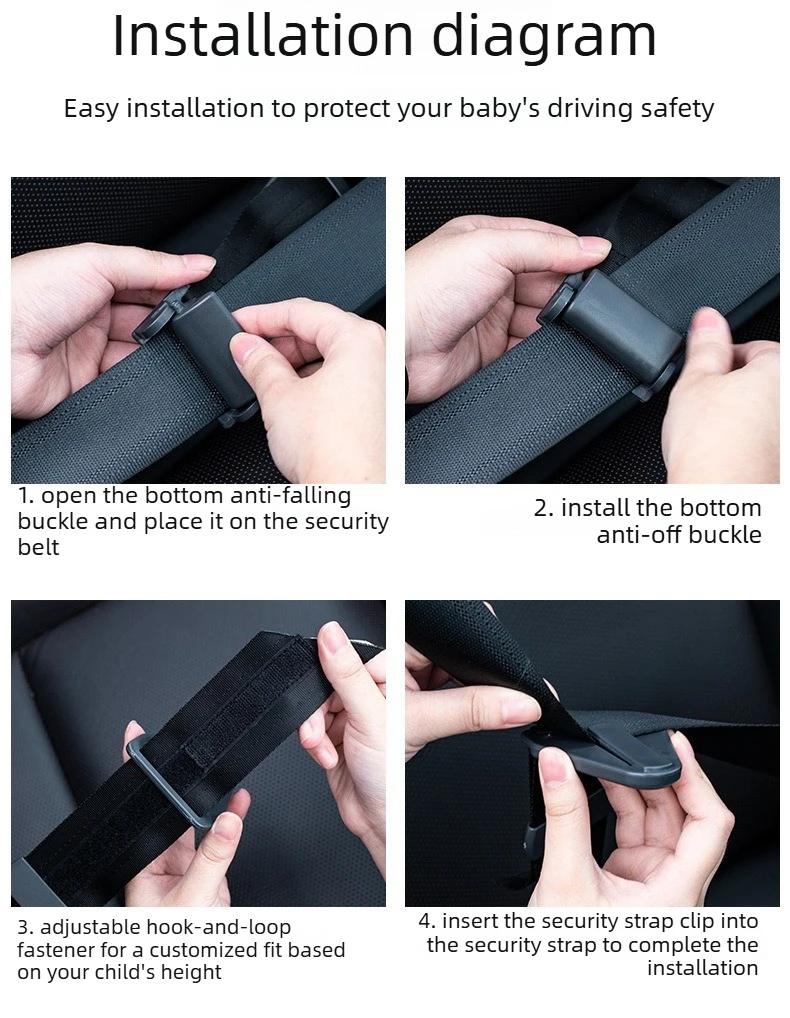 Installation diagram

Easy installation to protect your baby's driving safety

1. open the bottom anti-falling buckle and place it on the security belt

2. install the bottom anti-off buckle

3. adjustable hook-and-loop fastener for a customized fit based on your child's height

4. insert the security strap clip into the security strap to complete the installation