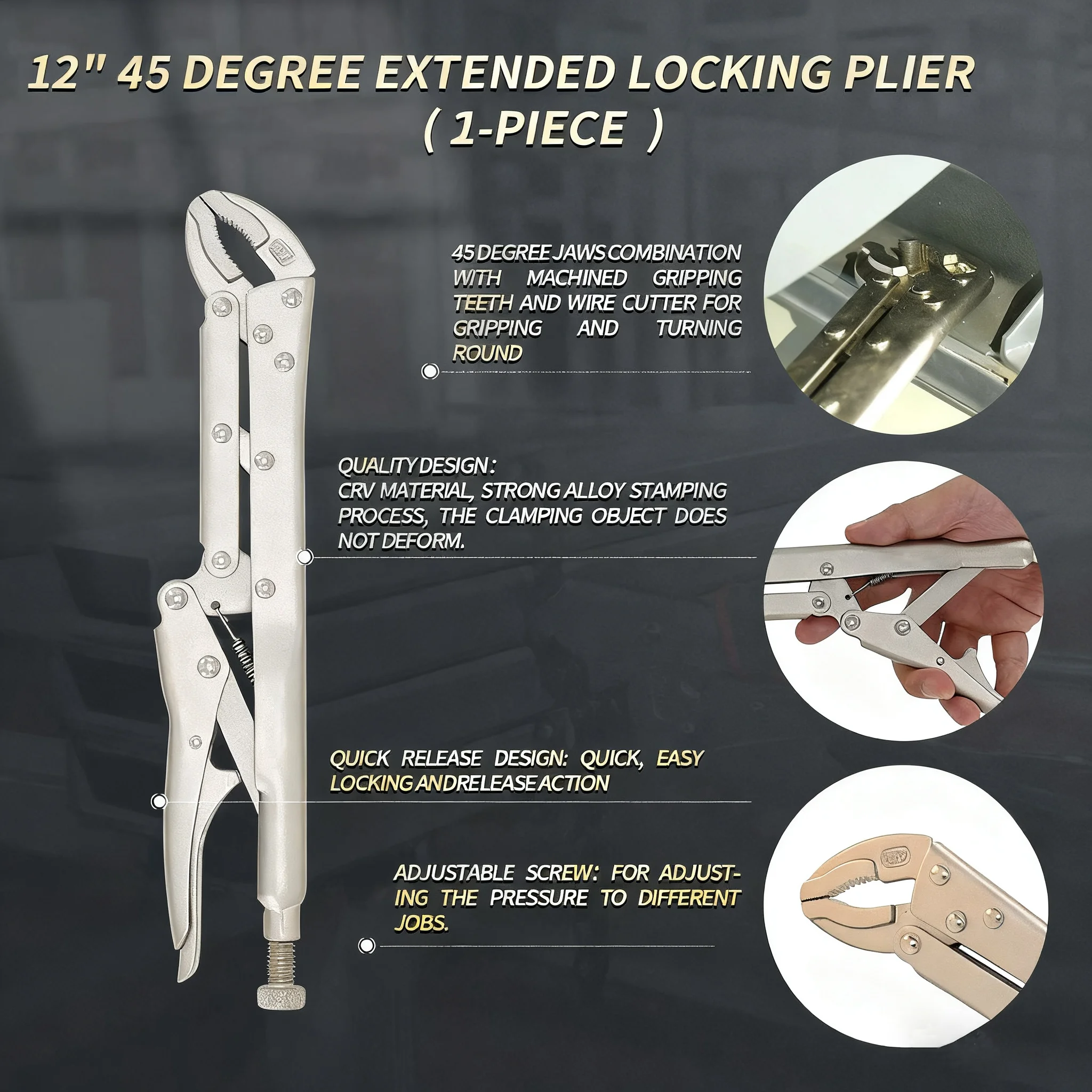 12" 45 DEGREE EXTENDED LOCKING PLIER
( 1-PIECE )

45 DEGREE JAWS COMBINATION WITH MACHINED GRIPPING TEETH AND WIRE CUTTER FOR GRIPPING AND TURNING ROUND

QUALITY DESIGN:
CRV MATERIAL, STRONG ALLOY STAMPING PROCESS, THE CLAMPING OBJECT DOES NOT DEFORM.

QUICK RELEASE DESIGN: QUICK, EASY LOCKING ANDRELEASE ACTION

ADJUSTABLE SCREW: FOR ADJUSTING THE PRESSURE TO DIFFERENT JOBS.