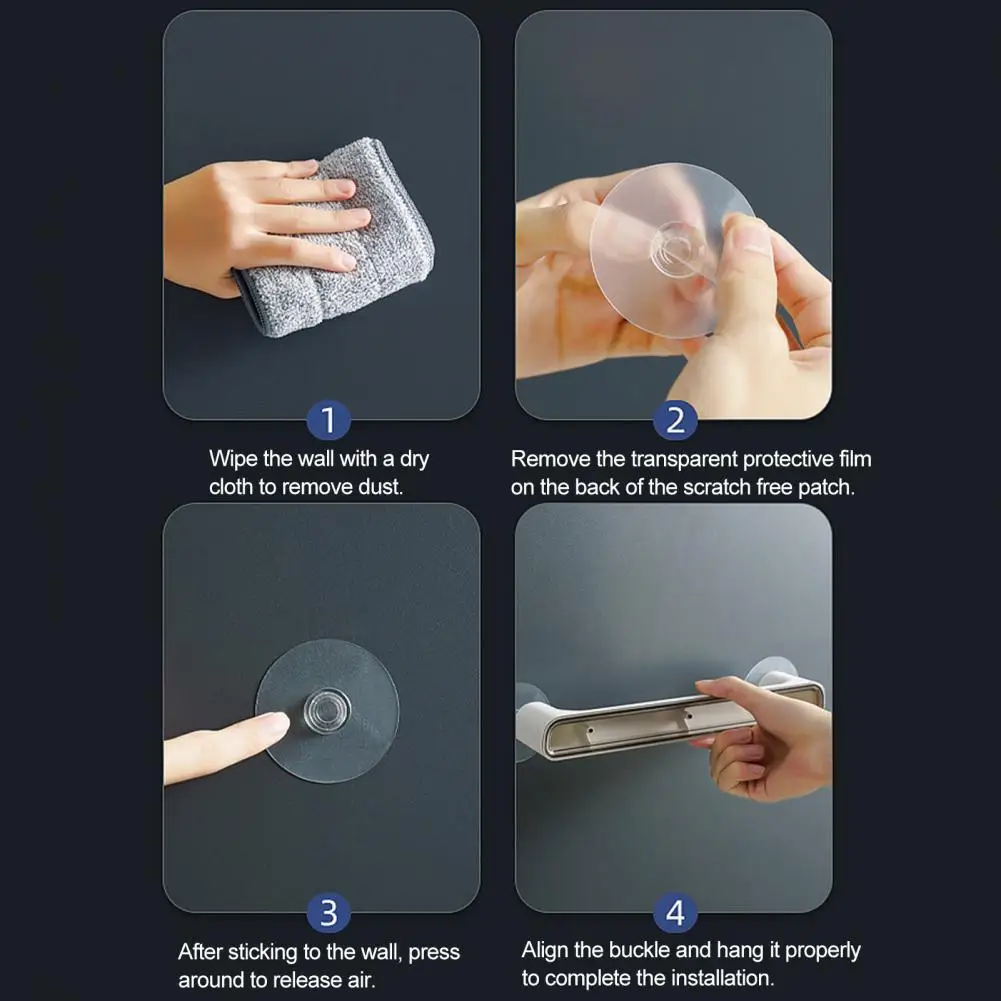 1

Wipe the wall with a dry cloth to remove dust.

2

Remove the transparent protective film on the back of the scratch free patch.

3

After sticking to the wall, press around to release air.

4

Align the buckle and hang it properly to complete the installation.