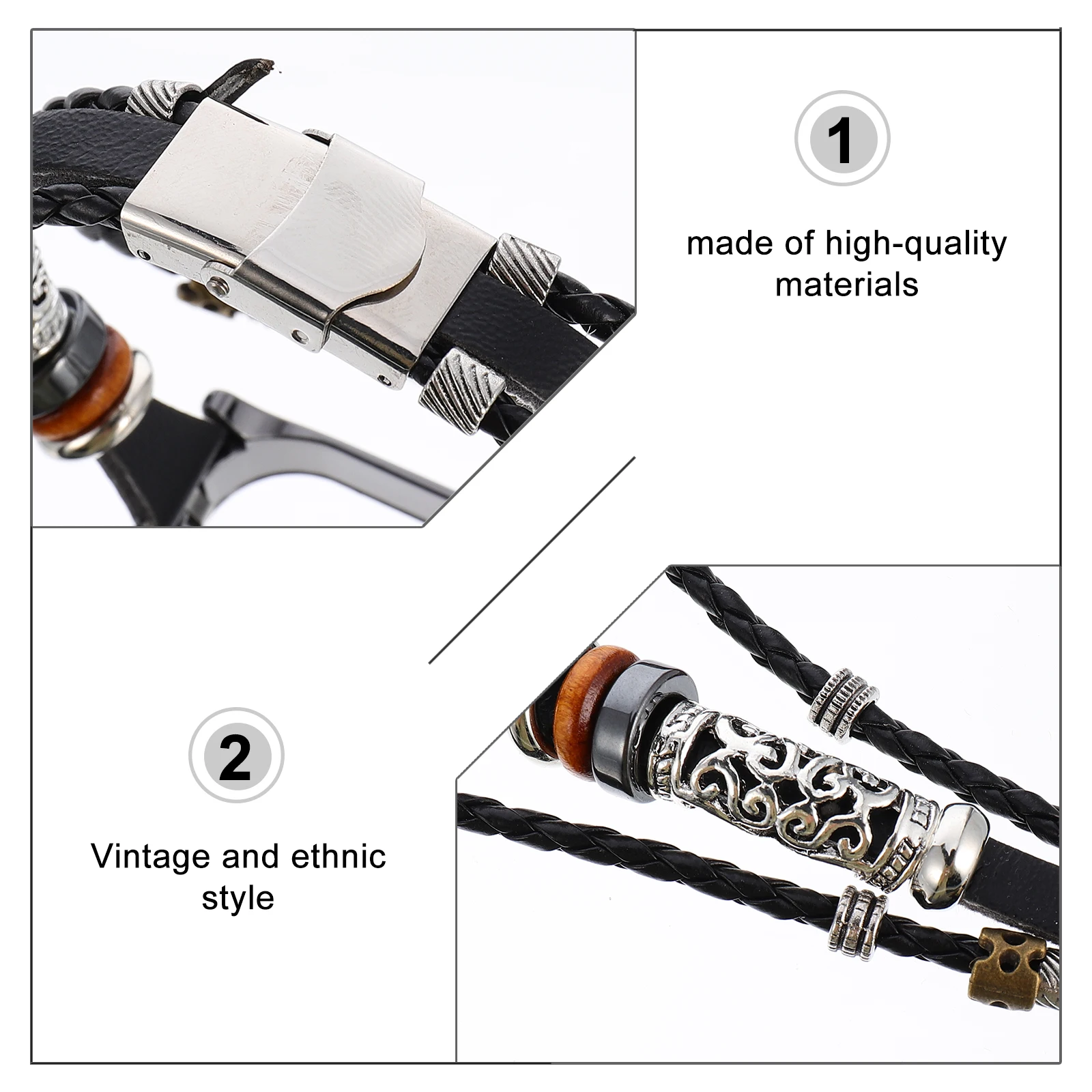 1

made of high-quality materials

2

Vintage and ethnic style