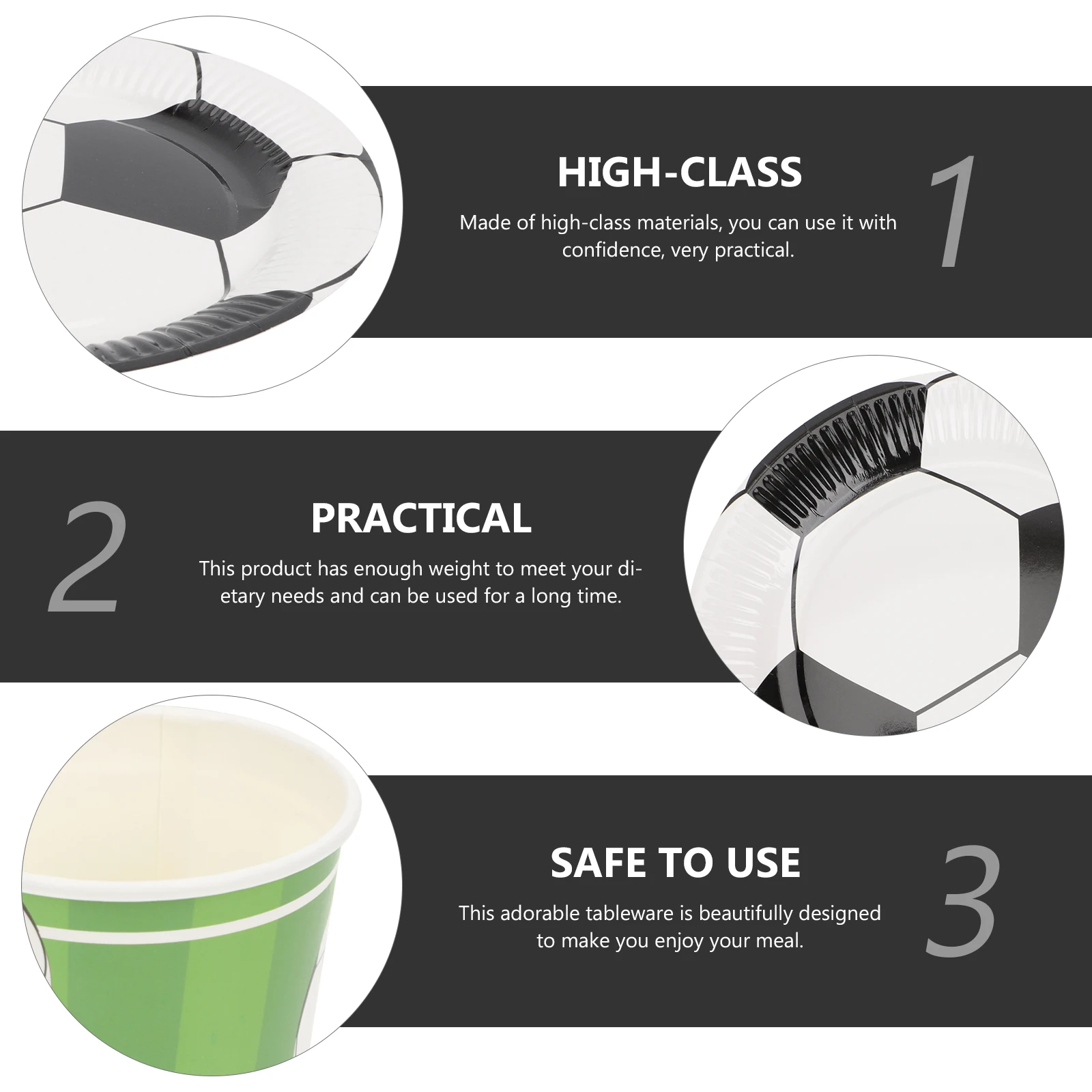 HIGH-CLASS

Made of high-class materials, you can use it with confidence, very practical.

1

2

PRACTICAL

This product has enough weight to meet your dietary needs and can be used for a long time.

SAFE TO USE

This adorable tableware is beautifully designed to make you enjoy your meal.

3