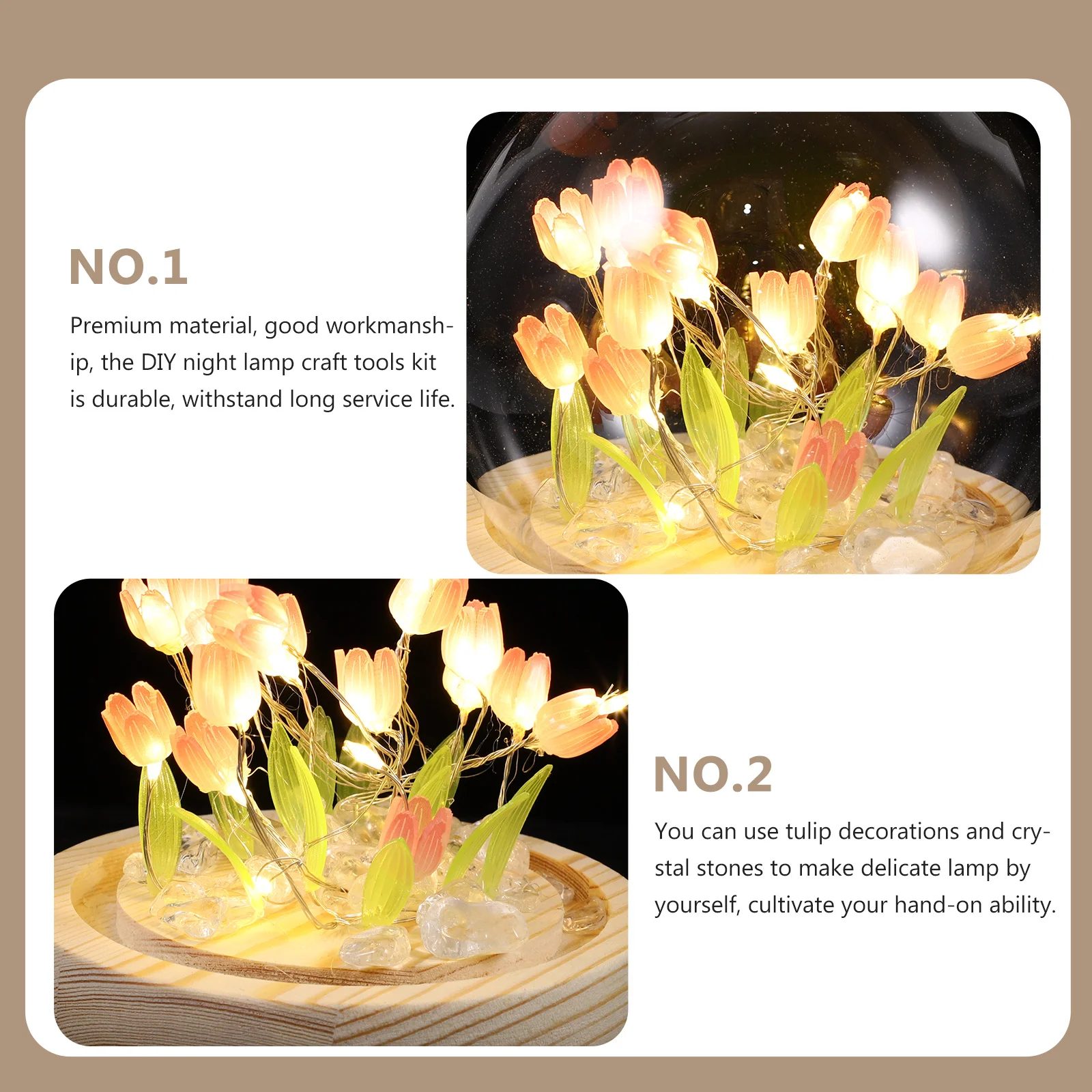 NO.1

Premium material, good workmanship, the DIY night lamp craft tools kit is durable, withstand long service life.

NO.2

You can use tulip decorations and crystal stones to make delicate lamp by yourself, cultivate your hand-on ability.