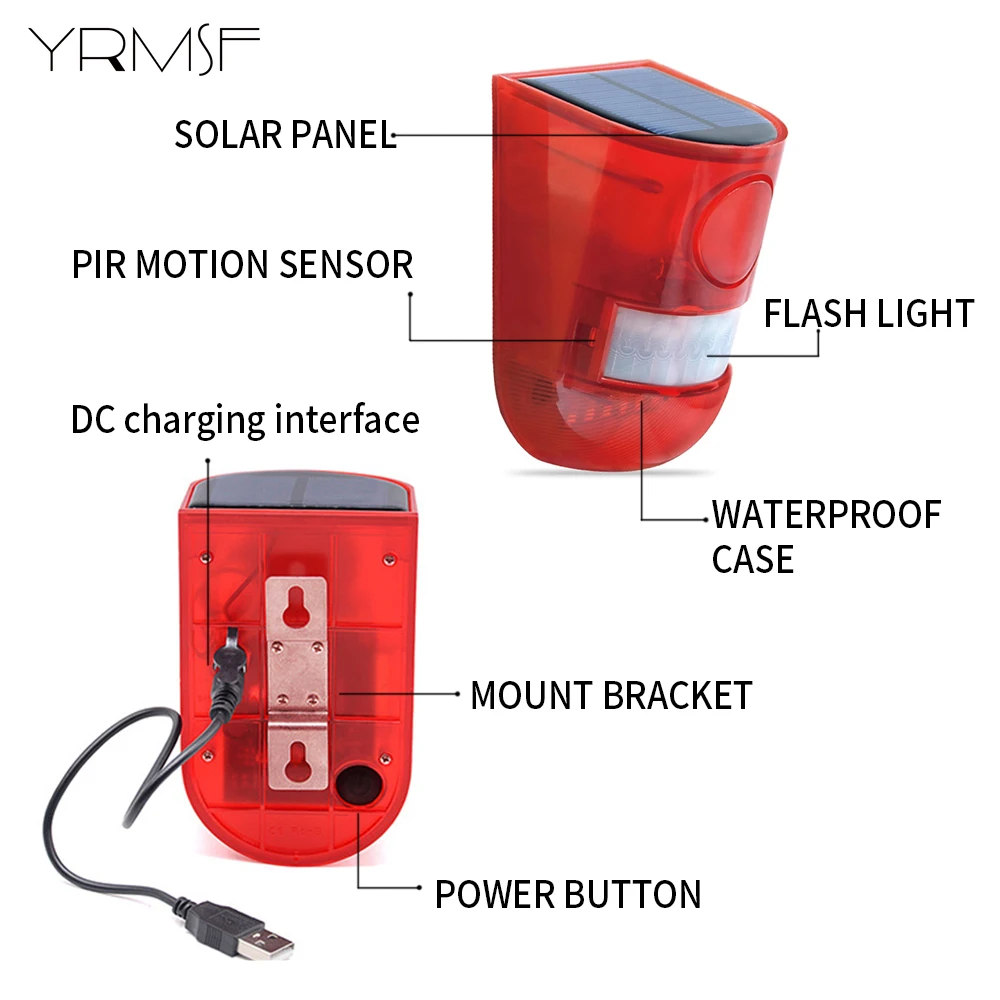 YRMSF

SOLAR PANEL

PIR MOTION SENSOR

FLASH LIGHT

DC charging interface

WATERPROOF CASE

MOUNT BRACKET

POWER BUTTON