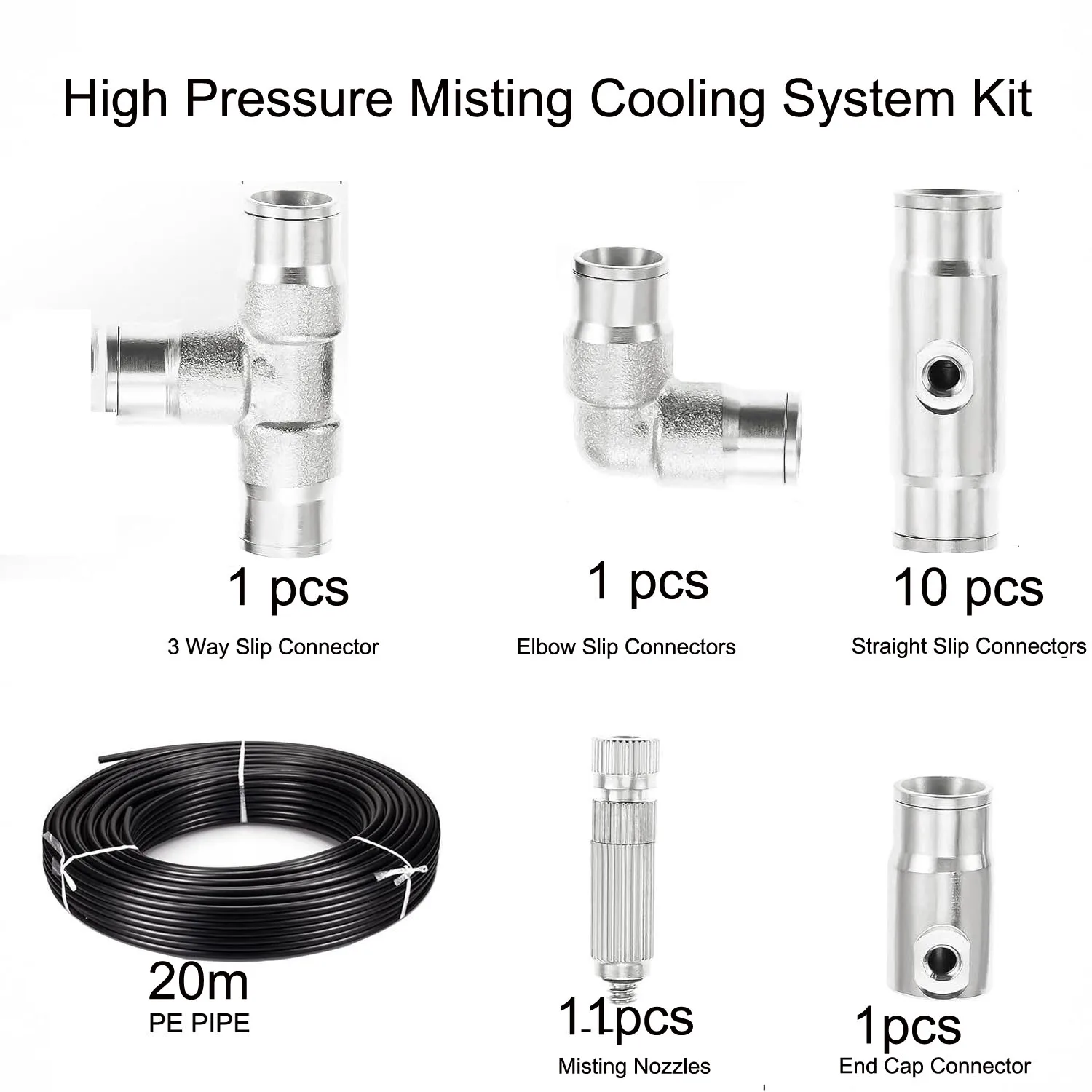 High Pressure Misting Cooling System Kit

1 pcs

3 Way Slip Connector

1 pcs

Elbow Slip Connectors

10 pcs

Straight Slip Connectors

20m

PE PIPE

11pcs

Misting Nozzles

1pcs

End Cap Connector