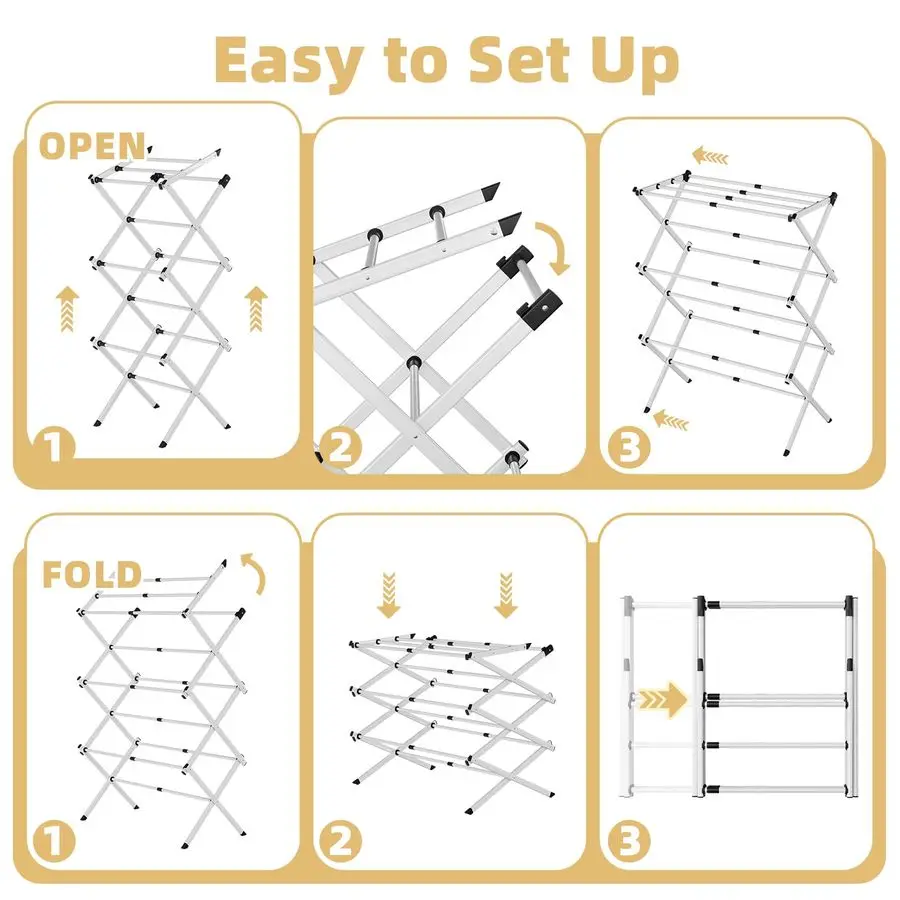 Easy to Set Up

OPEN

1

2

3

FOLD

1

2

3