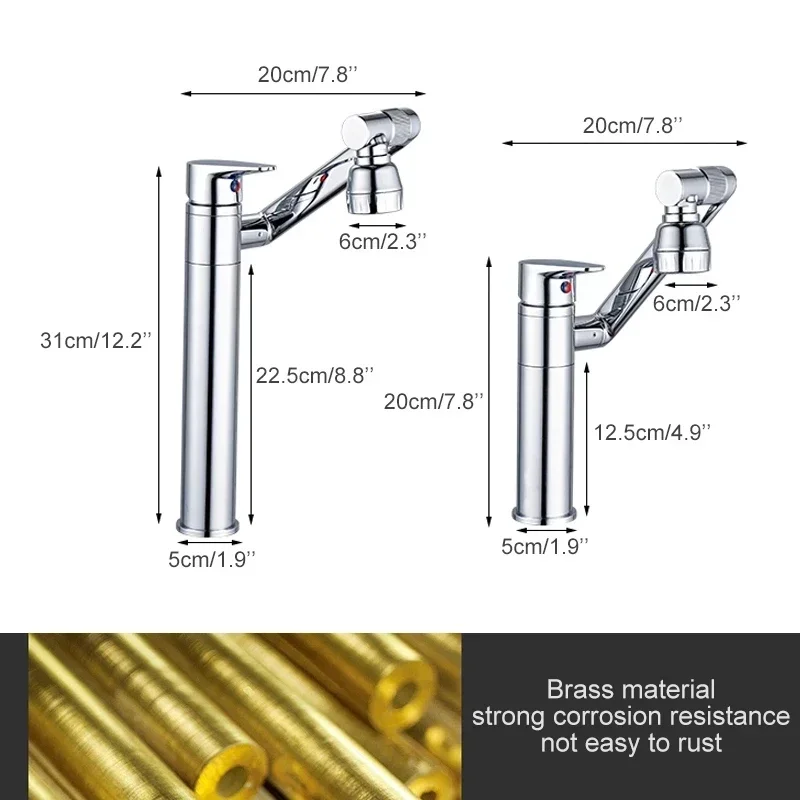 20cm/7.8''

6cm/2.3''

31cm/12.2''

22.5cm/8.8''

5cm/1.9''

20cm/7.8''

6cm/2.3''

20cm/7.8''

12.5cm/4.9''

5cm/1.9''

Brass material
strong corrosion resistance
not easy to rust