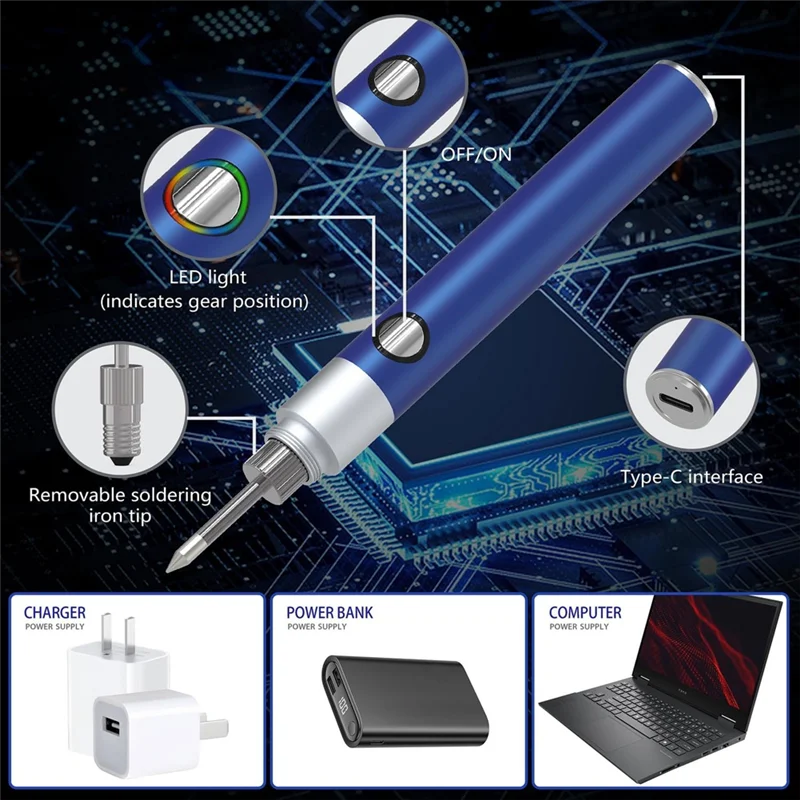 OFF/ON

LED light
(indicates gear position)

Removable soldering iron tip

Type-C interface

CHARGER
POWER SUPPLY

POWER BANK
POWER SUPPLY

COMPUTER
POWER SUPPLY