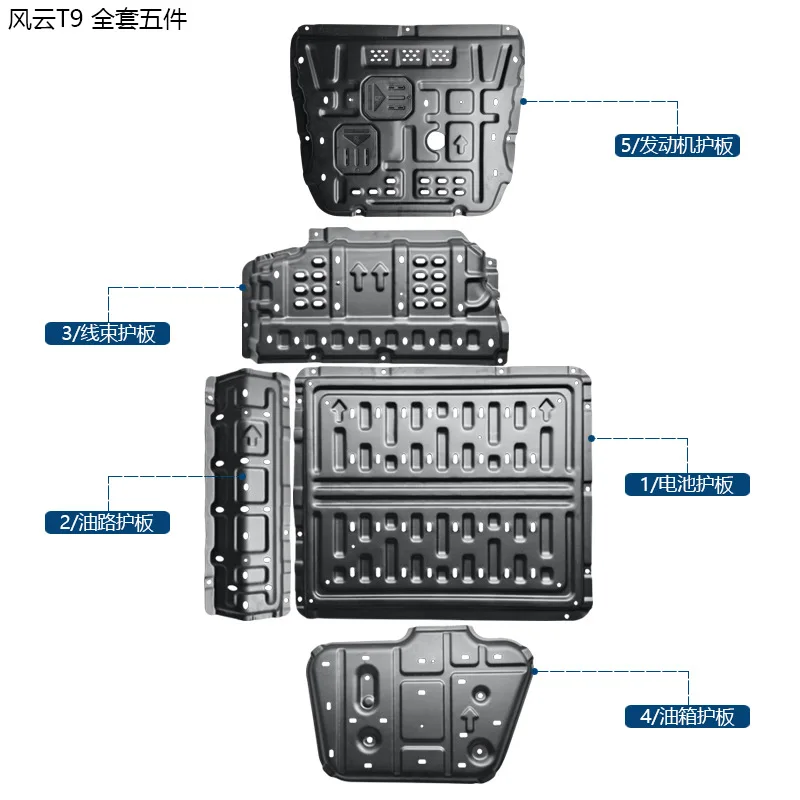 风云T9 全套五件

5/发动机护板

3/线束护板

1/电池护板

2/油路护板

4/油箱护板