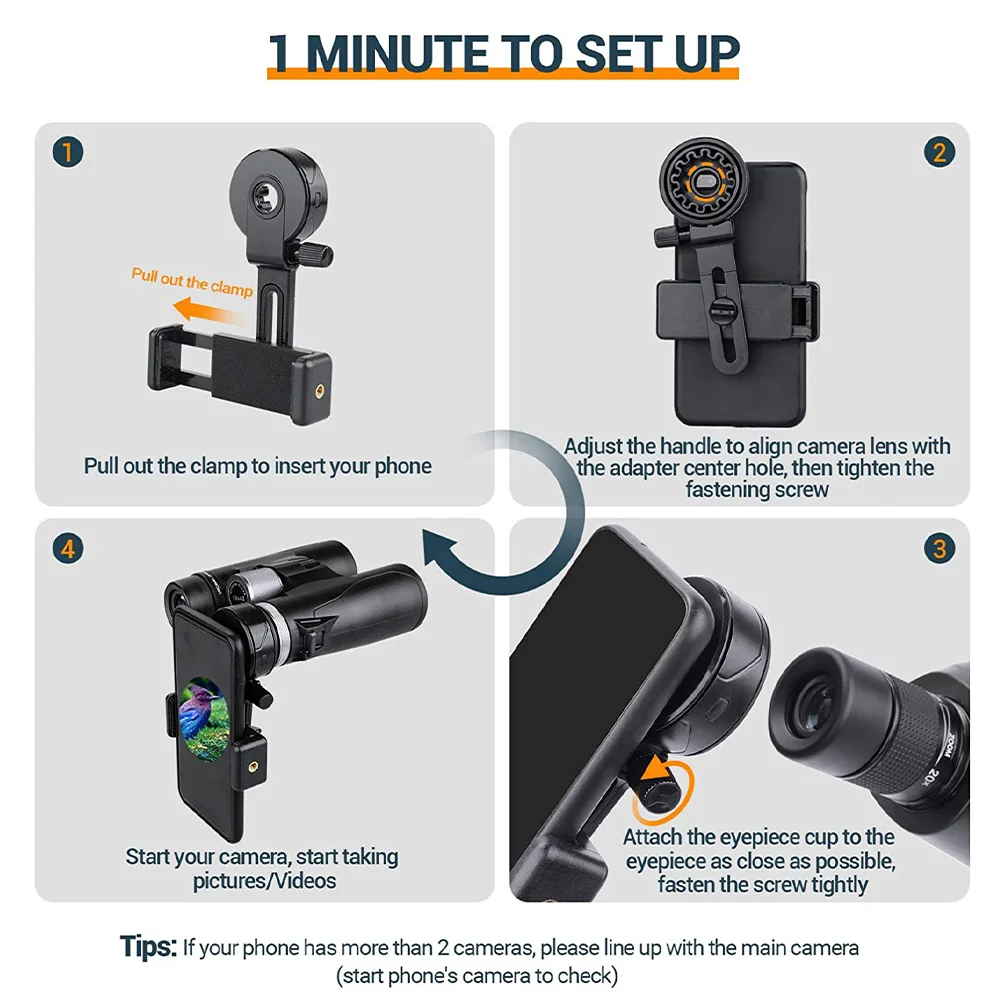 1 MINUTE TO SET UP

1

Pull out the clamp

Pull out the clamp to insert your phone

2

Adjust the handle to align camera lens with the adapter center hole, then tighten the fastening screw

4

Start your camera, start taking pictures/Videos

3

ZOOM 20x

Attach the eyepiece cup to the eyepiece as close as possible, fasten the screw tightly

Tips: If your phone has more than 2 cameras, please line up with the main camera (start phone's camera to check)